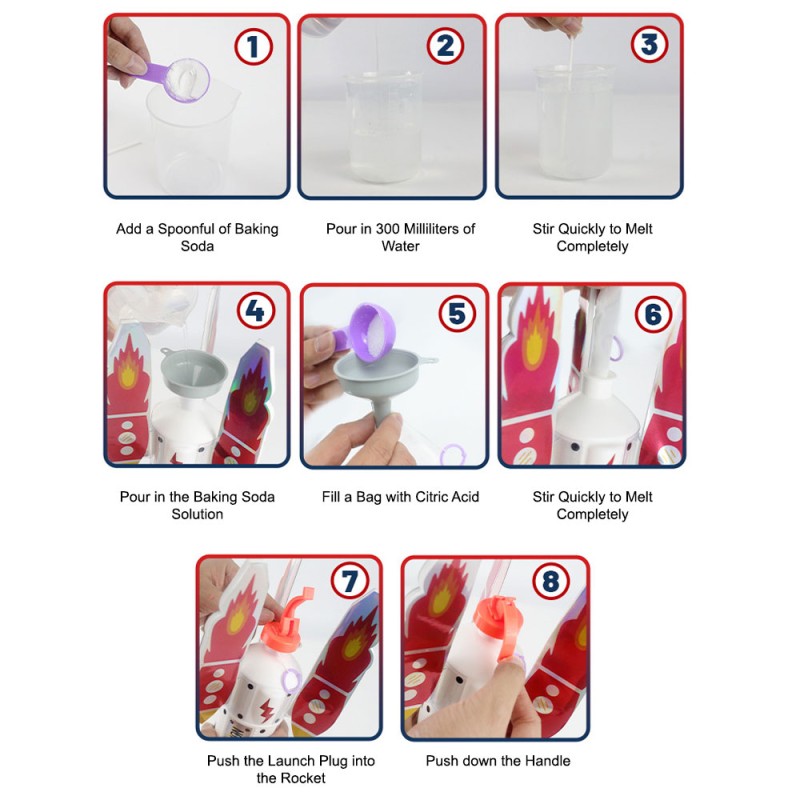 1

Add a Spoonful of Baking Soda

2

Pour in 300 Milliliters of Water

3

Stir Quickly to Melt Completely

4

Pour in the Baking Soda Solution

5

Fill a Bag with Citric Acid

6

Stir Quickly to Melt Completely

7

Push the Launch Plug into the Rocket

8

Push down the Handle