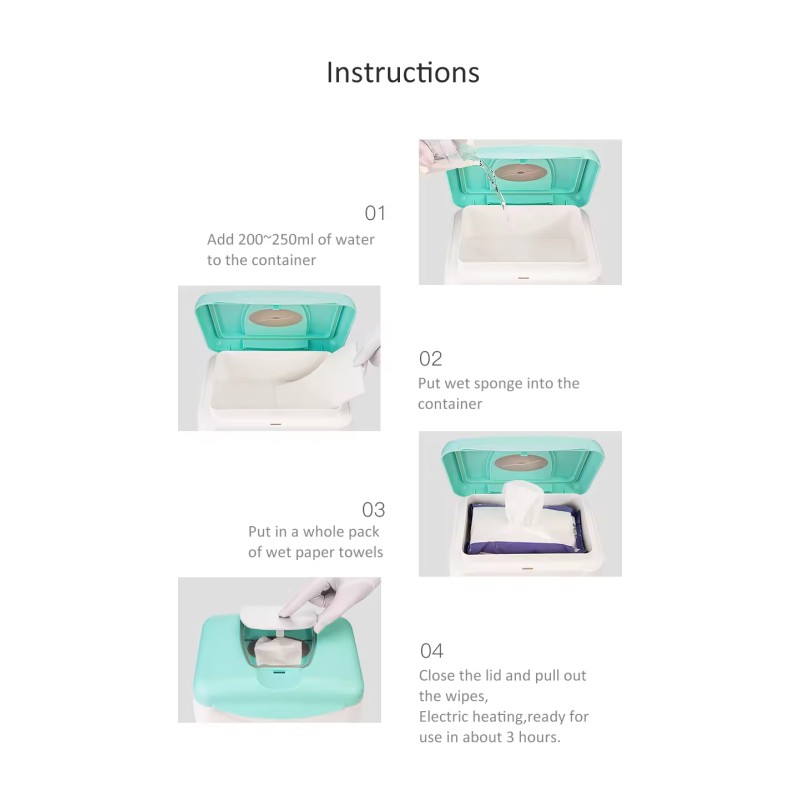 Instructions

01
Add 200~250ml of water to the container

02
Put wet sponge into the container

03
Put in a whole pack of wet paper towels

04
Close the lid and pull out the wipes,
Electric heating,ready for use in about 3 hours.