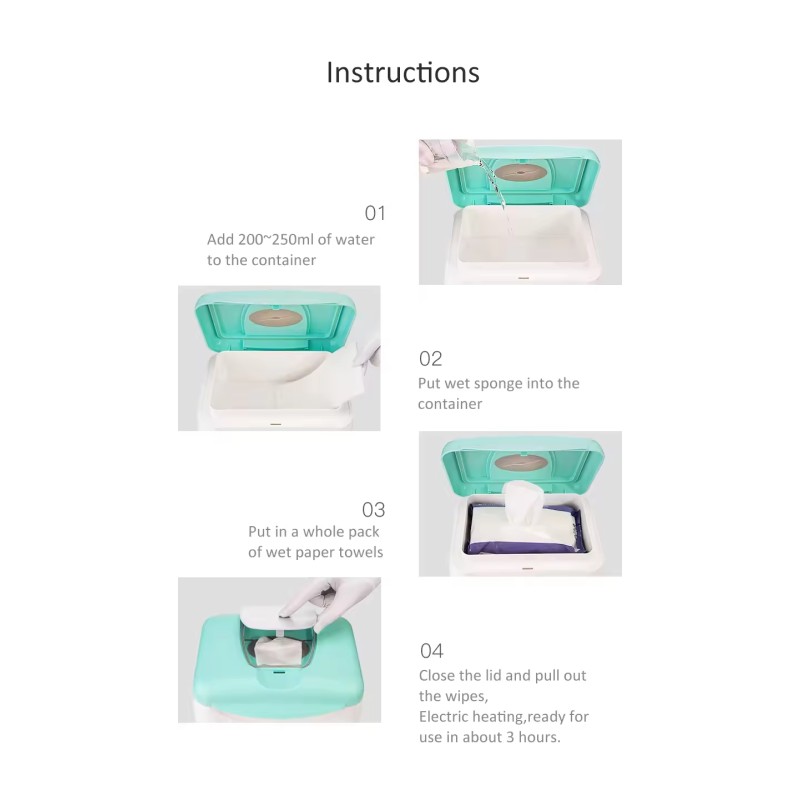 Instructions

01
Add 200~250ml of water to the container

02
Put wet sponge into the container

03
Put in a whole pack of wet paper towels

04
Close the lid and pull out the wipes,
Electric heating,ready for use in about 3 hours.