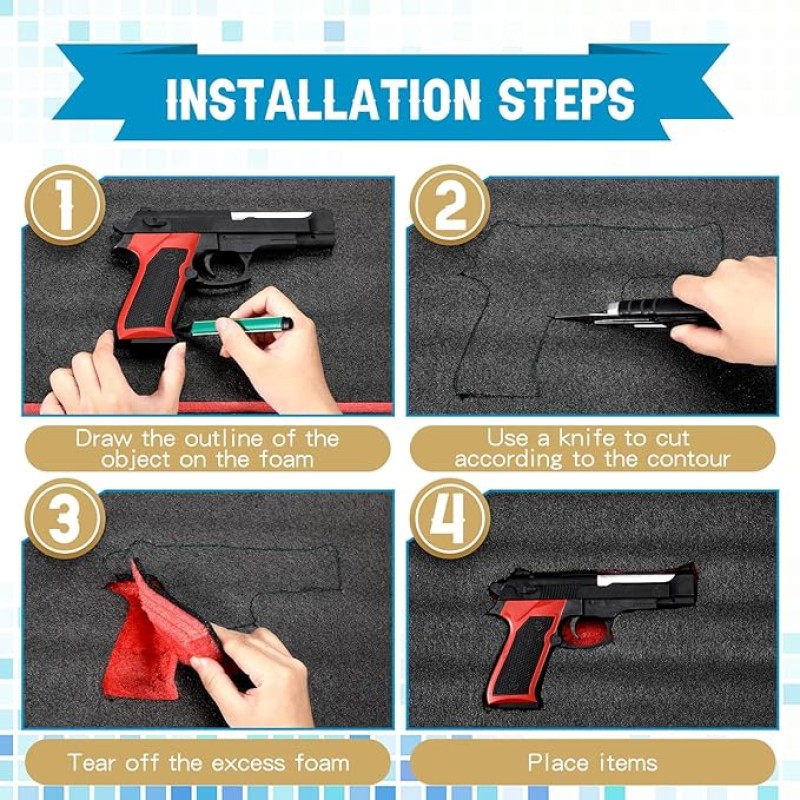 INSTALLATION STEPS

1

Draw the outline of the object on the foam

2

Use a knife to cut according to the contour

3

Tear off the excess foam

4

Place items