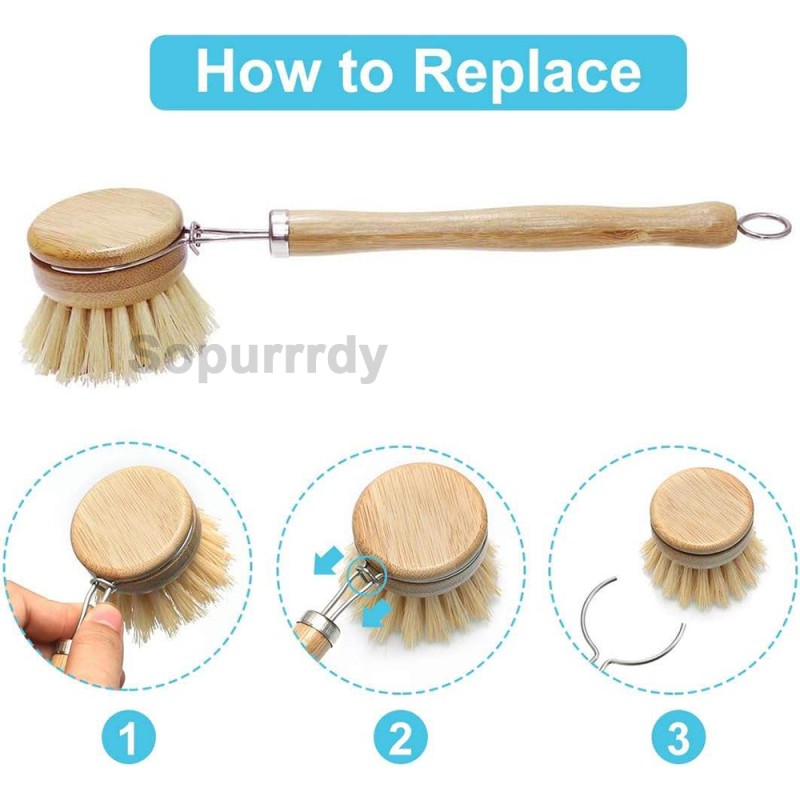 How to Replace

Sopurrrdy

1

2

3