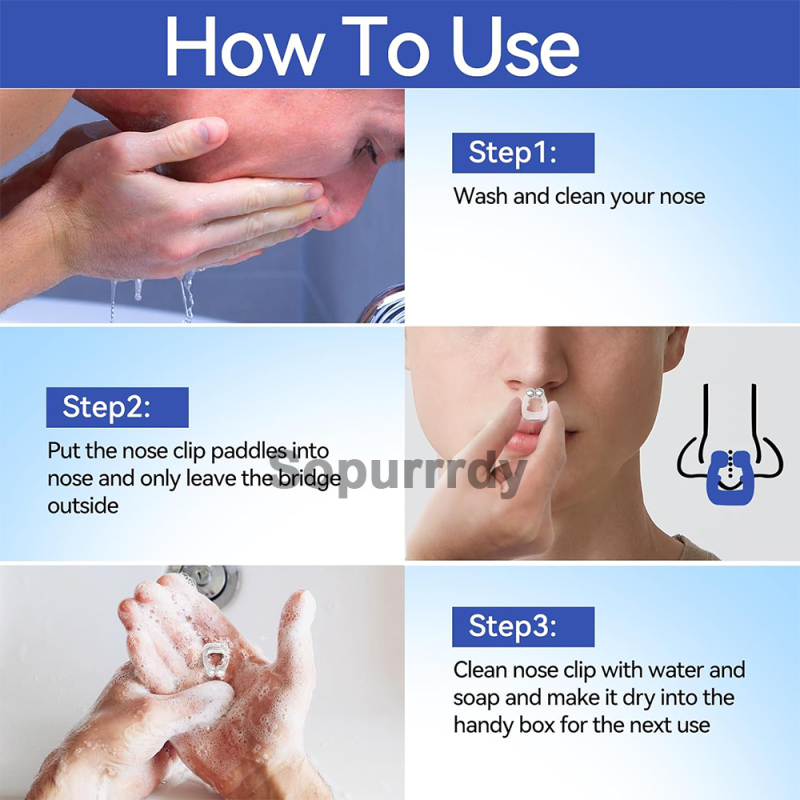 How To Use

Step1:
Wash and clean your nose

Step2:
Put the nose clip paddles into nose and only leave the bridge outside

Sopurrrdy

Step3:
Clean nose clip with water and soap and make it dry into the handy box for the next use