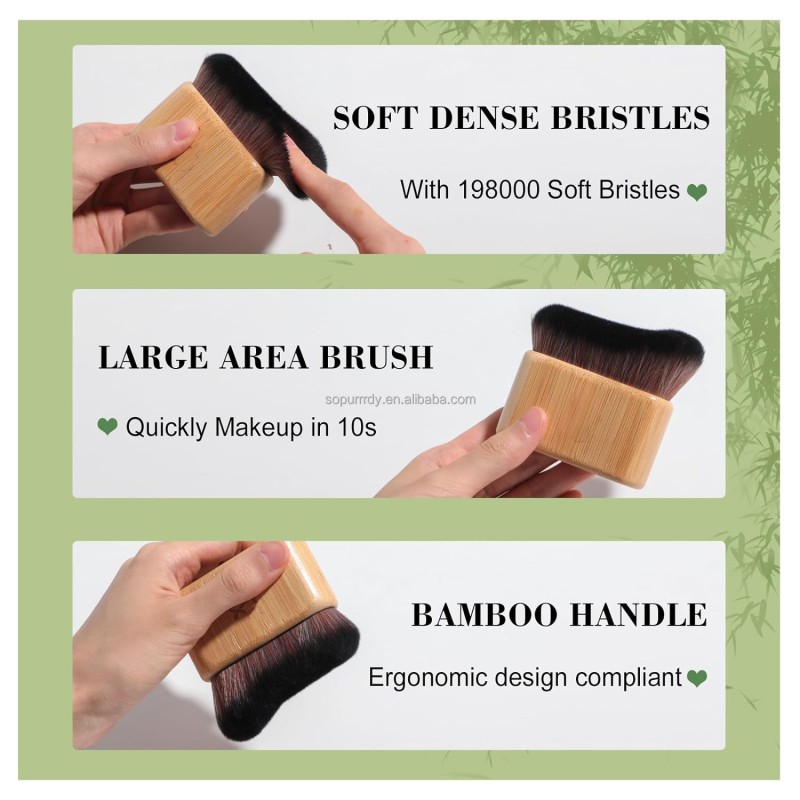 SOFT DENSE BRISTLES

With 198000 Soft Bristles

LARGE AREA BRUSH

sopurrrdy.en.alibaba.com

Quickly Makeup in 10s

BAMBOO HANDLE

Ergonomic design compliant