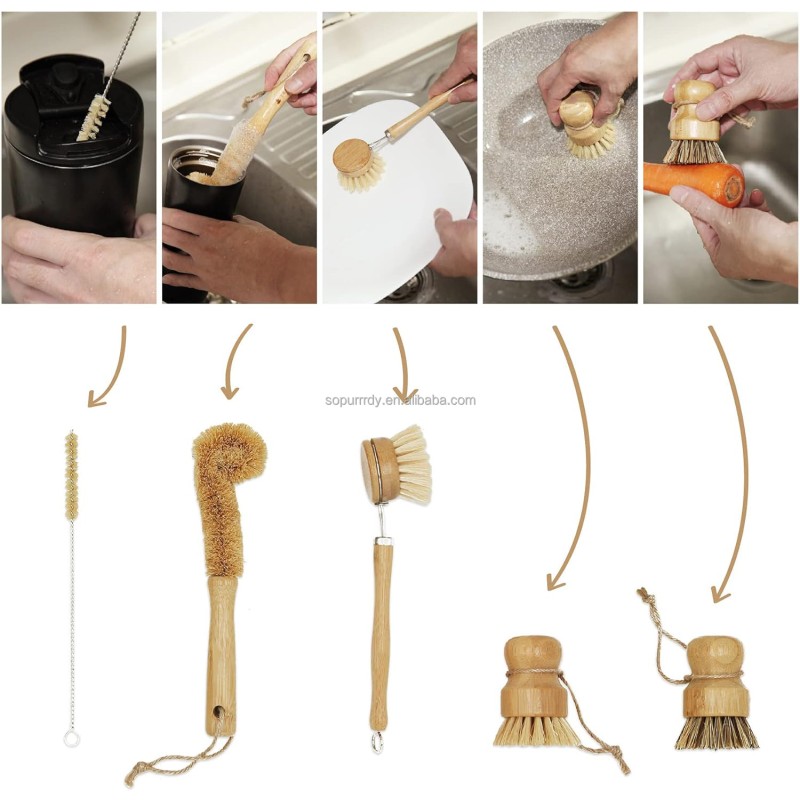 sopurrrdy.en.alibaba.com