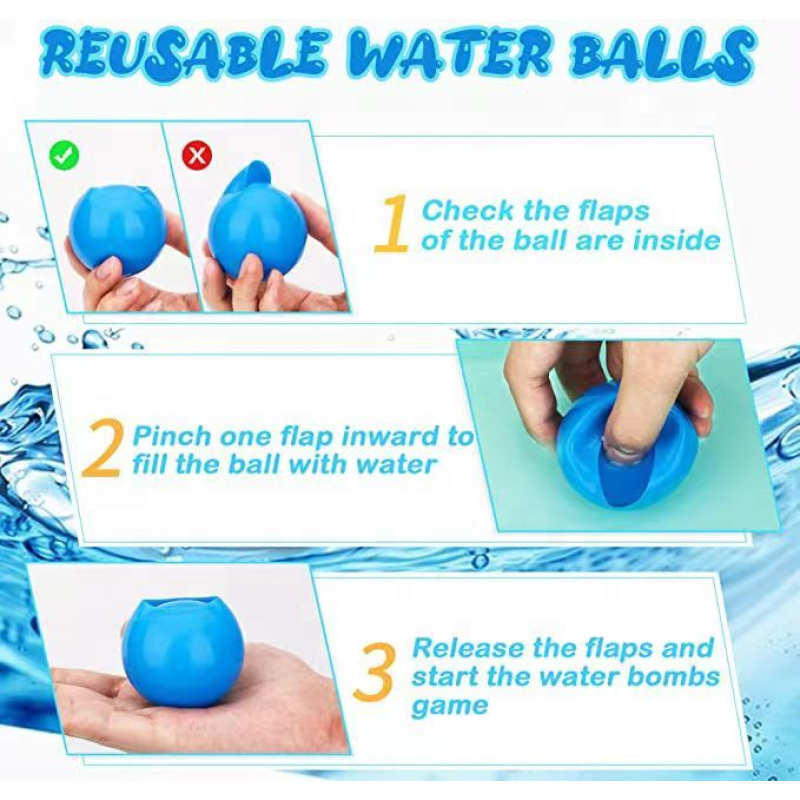 REUSABLE WATER BALLS

1 Check the flaps of the ball are inside

2 Pinch one flap inward to fill the ball with water

3 Release the flaps and start the water bombs game