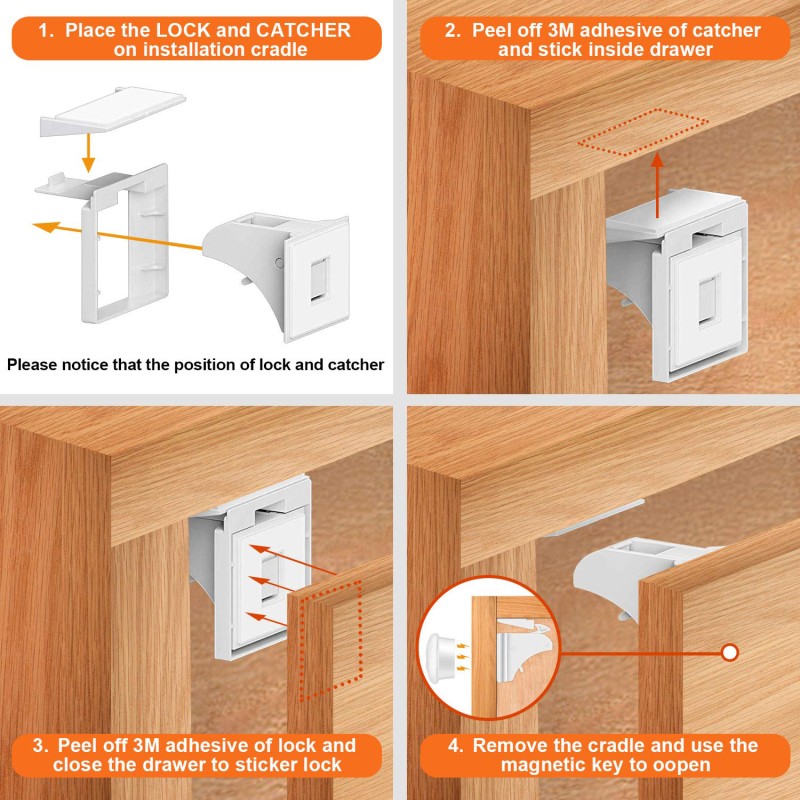 1. Place the LOCK and CATCHER on installation cradle

Please notice that the position of lock and catcher

2. Peel off 3M adhesive of catcher and stick inside drawer

3. Peel off 3M adhesive of lock and close the drawer to sticker lock

4. Remove the cradle and use the magnetic key to oopen