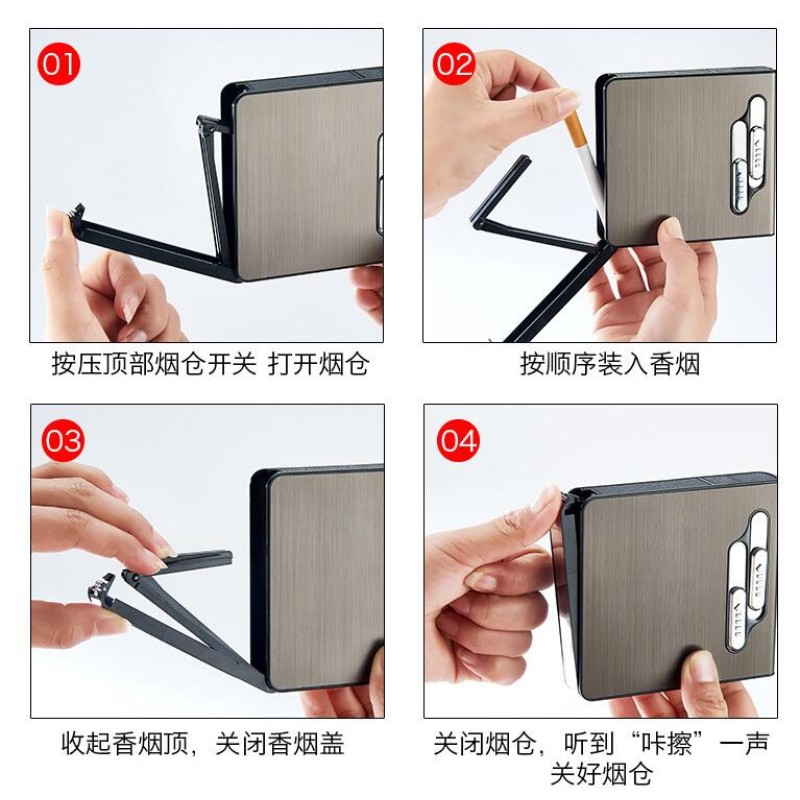 01

按压顶部烟仓开关 打开烟仓

02

按顺序装入香烟

03

收起香烟顶，关闭香烟盖

04

关闭烟仓，听到“咔擦”一声 关好烟仓