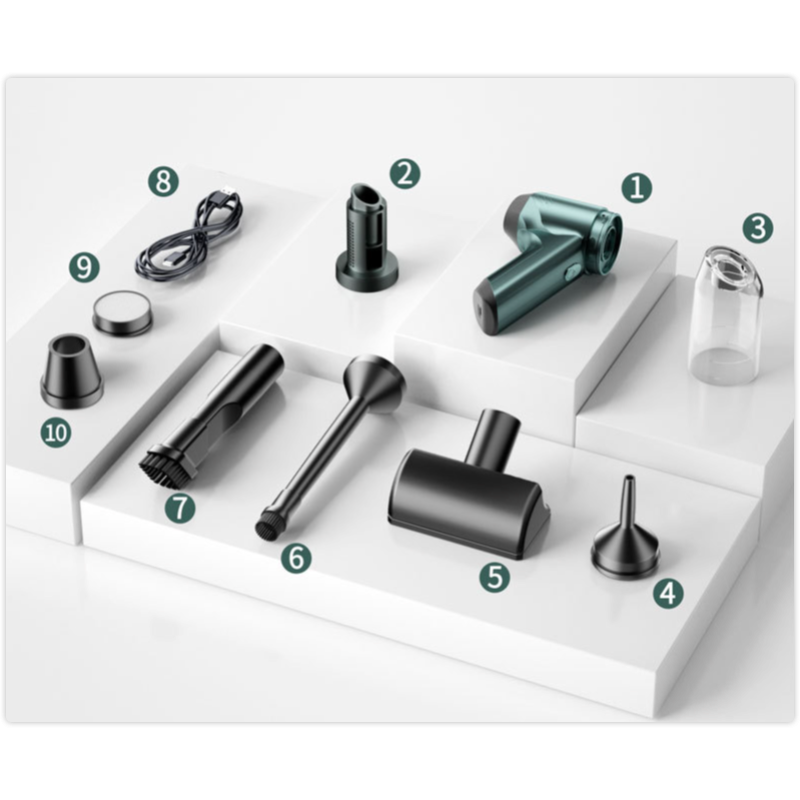 8
2
1
3
9
10
7
6
5
4