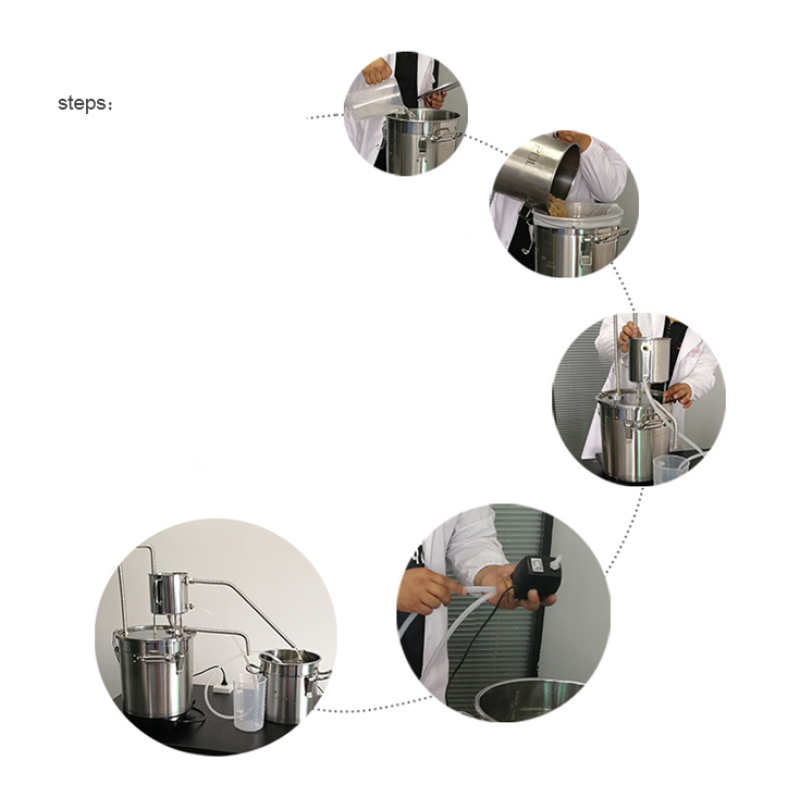 steps：