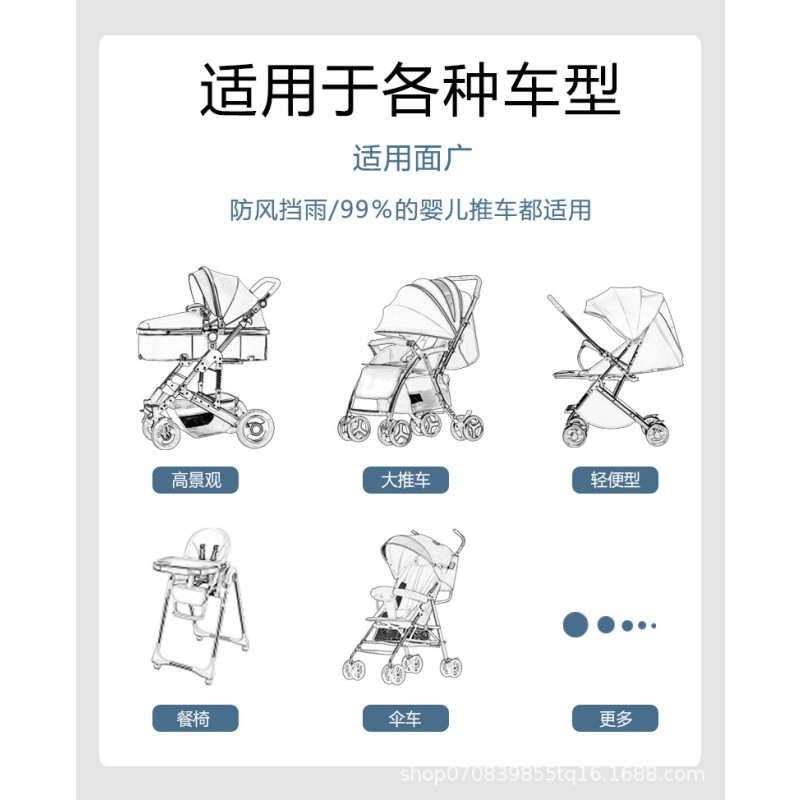 适用于各种车型

适用面广

防风挡雨/99%的婴儿推车都适用

高景观

大推车

轻便型

餐椅

伞车

更多

shop070839855tq16.1688.com