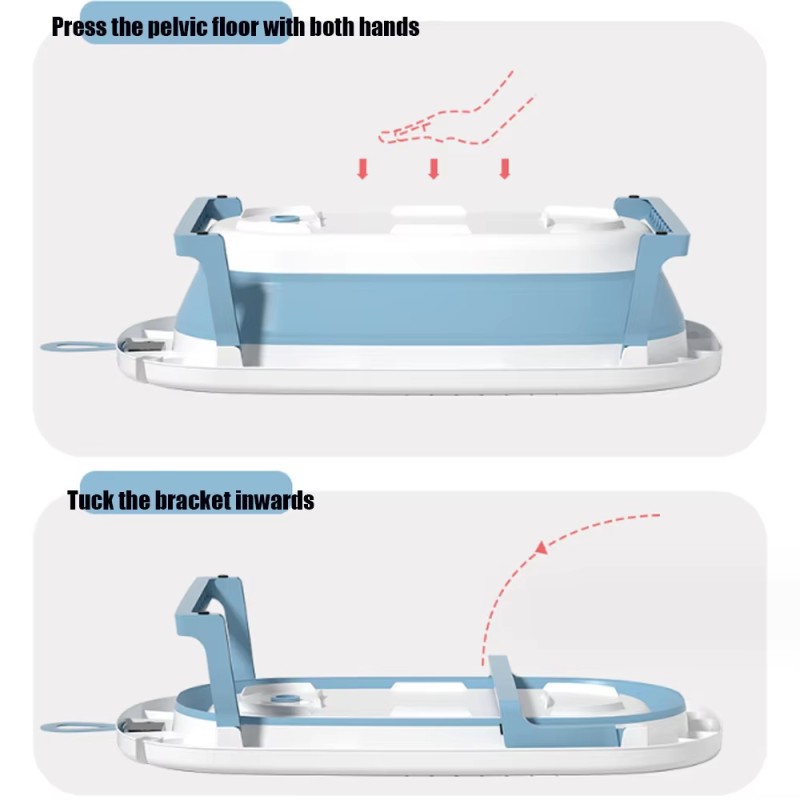 Press the pelvic floor with both hands

Tuck the bracket inwards