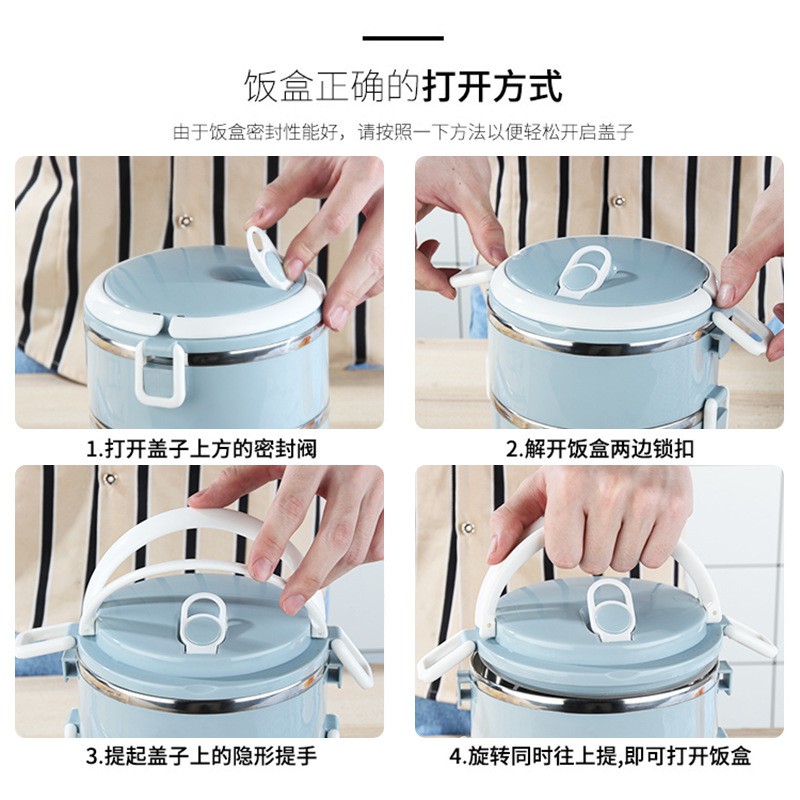 饭盒正确的打开方式

由于饭盒密封性能好，请按照一下方法以便轻松开启盖子

1.打开盖子上方的密封阀

2.解开饭盒两边锁扣

3.提起盖子上的隐形提手

4.旋转同时往上提,即可打开饭盒