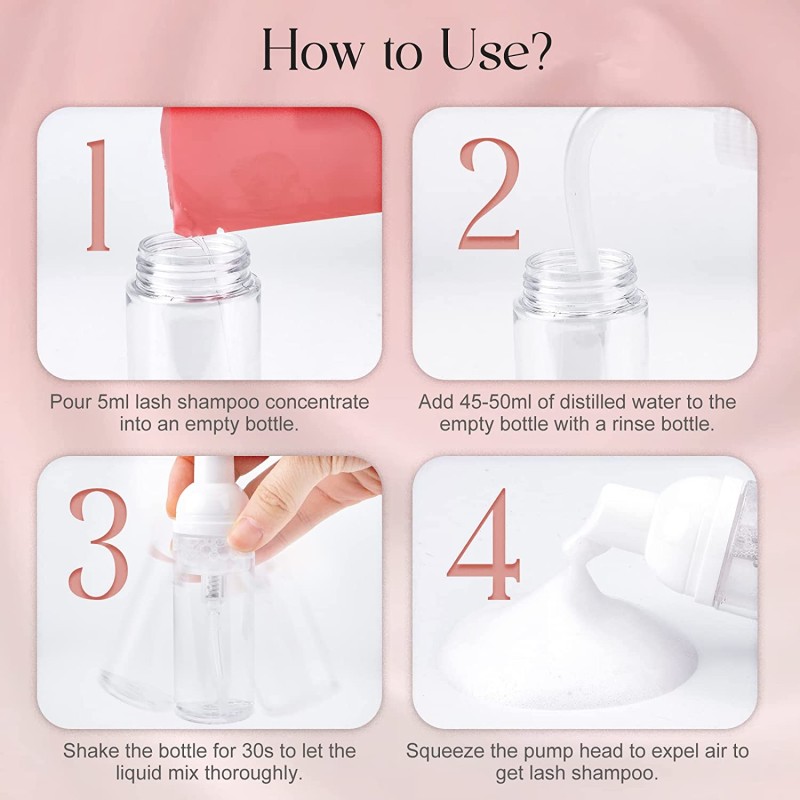 How to Use?

1

Pour 5ml lash shampoo concentrate into an empty bottle.

2

Add 45-50ml of distilled water to the empty bottle with a rinse bottle.

3

Shake the bottle for 30s to let the liquid mix thoroughly.

4

Squeeze the pump head to expel air to get lash shampoo.