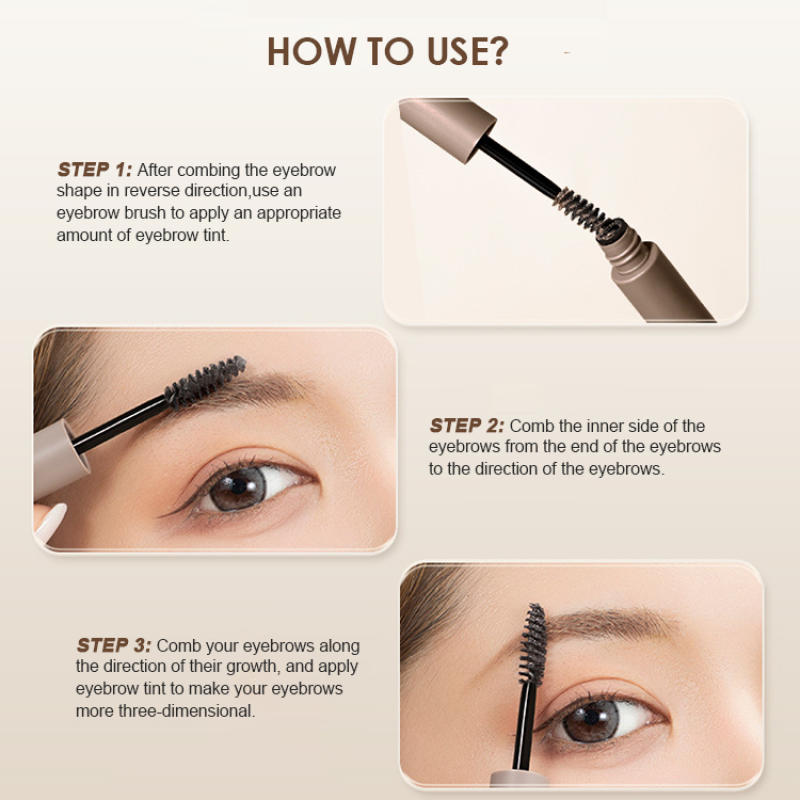 HOW TO USE?

STEP 1: After combing the eyebrow shape in reverse direction,use an eyebrow brush to apply an appropriate amount of eyebrow tint.

STEP 2: Comb the inner side of the eyebrows from the end of the eyebrows to the direction of the eyebrows.

STEP 3: Comb your eyebrows along the direction of their growth, and apply eyebrow tint to make your eyebrows more three-dimensional.