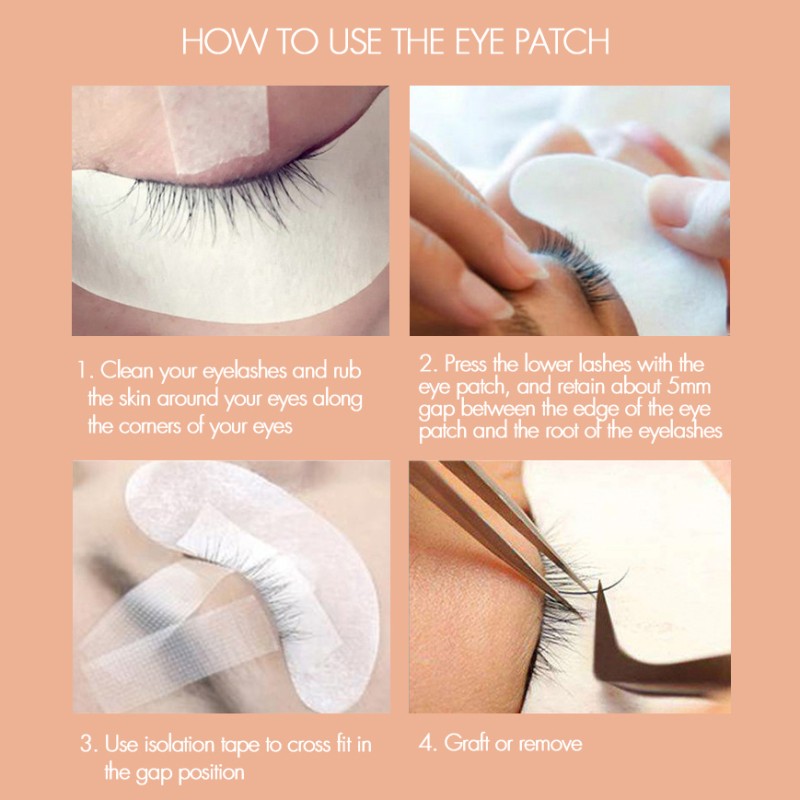 HOW TO USE THE EYE PATCH

1. Clean your eyelashes and rub the skin around your eyes along the corners of your eyes

2. Press the lower lashes with the eye patch, and retain about 5mm gap between the edge of the eye patch and the root of the eyelashes

3. Use isolation tape to cross fit in the gap position

4. Graft or remove