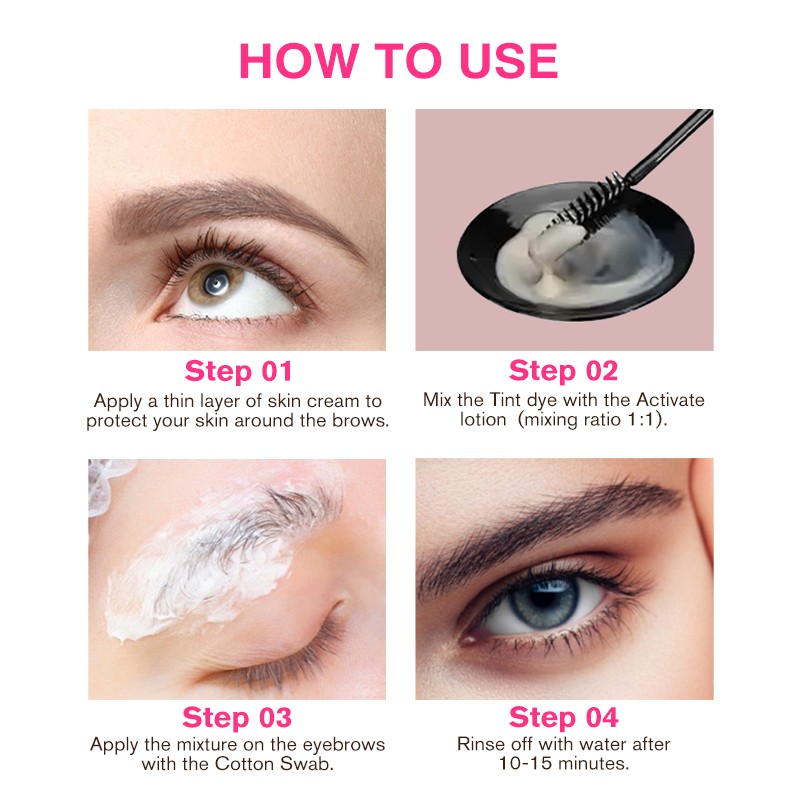 HOW TO USE

Step 01
Apply a thin layer of skin cream to protect your skin around the brows.

Step 02
Mix the Tint dye with the Activate lotion (mixing ratio 1:1).

Step 03
Apply the mixture on the eyebrows with the Cotton Swab.

Step 04
Rinse off with water after 10-15 minutes.