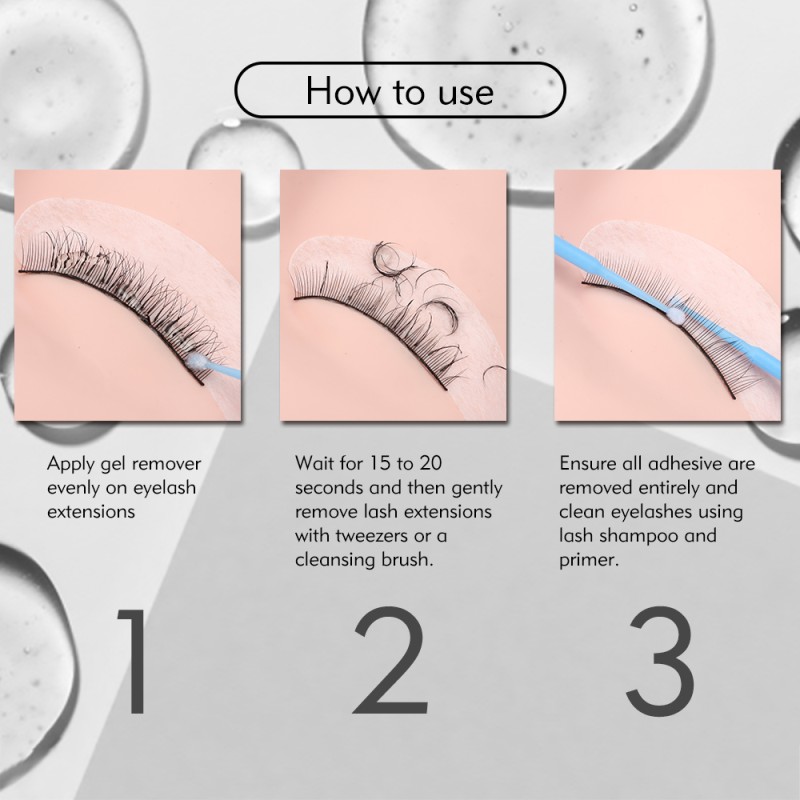 How to use

Apply gel remover evenly on eyelash extensions

1

Wait for 15 to 20 seconds and then gently remove lash extensions with tweezers or a cleansing brush.

2

Ensure all adhesive are removed entirely and clean eyelashes using lash shampoo and primer.

3