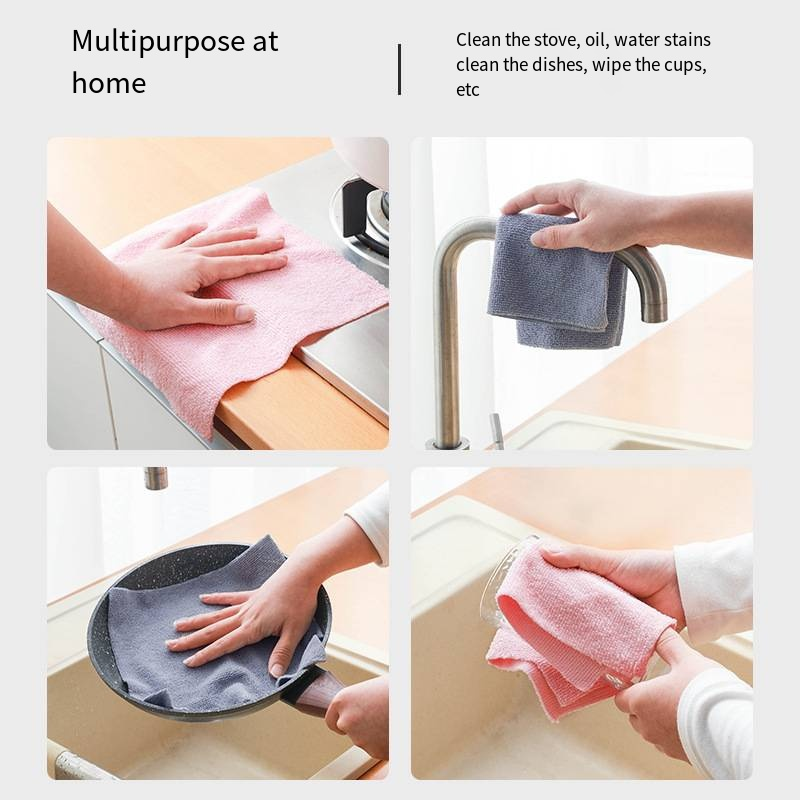 Multipurpose at home

Clean the stove, oil, water stains clean the dishes, wipe the cups, etc