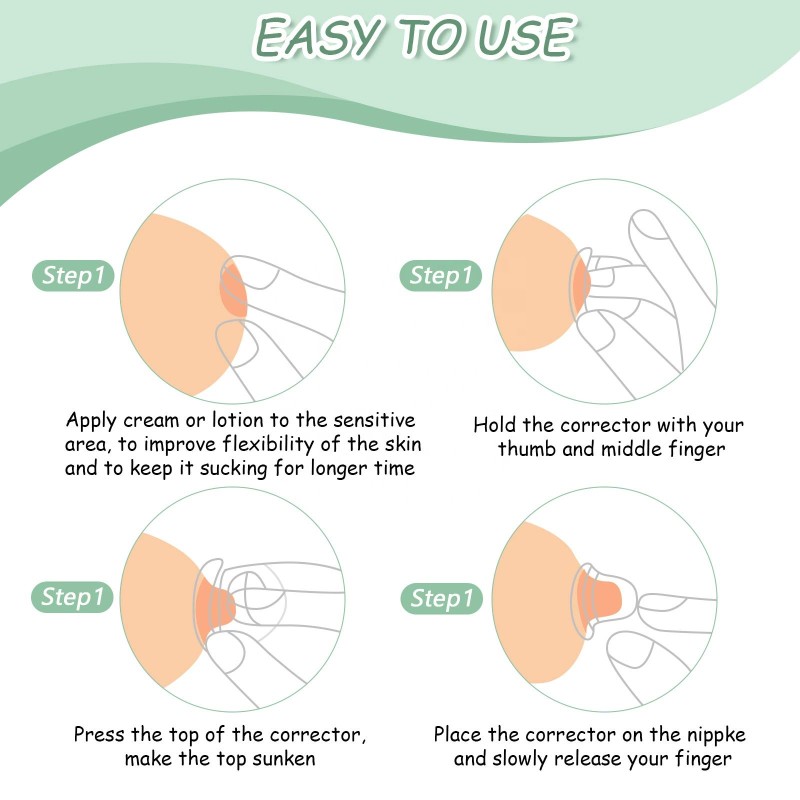 EASY TO USE

Step1

Apply cream or lotion to the sensitive area, to improve flexibility of the skin and to keep it sucking for longer time

Step1

Hold the corrector with your thumb and middle finger

Step1

Press the top of the corrector, make the top sunken

Step1

Place the corrector on the nippke and slowly release your finger