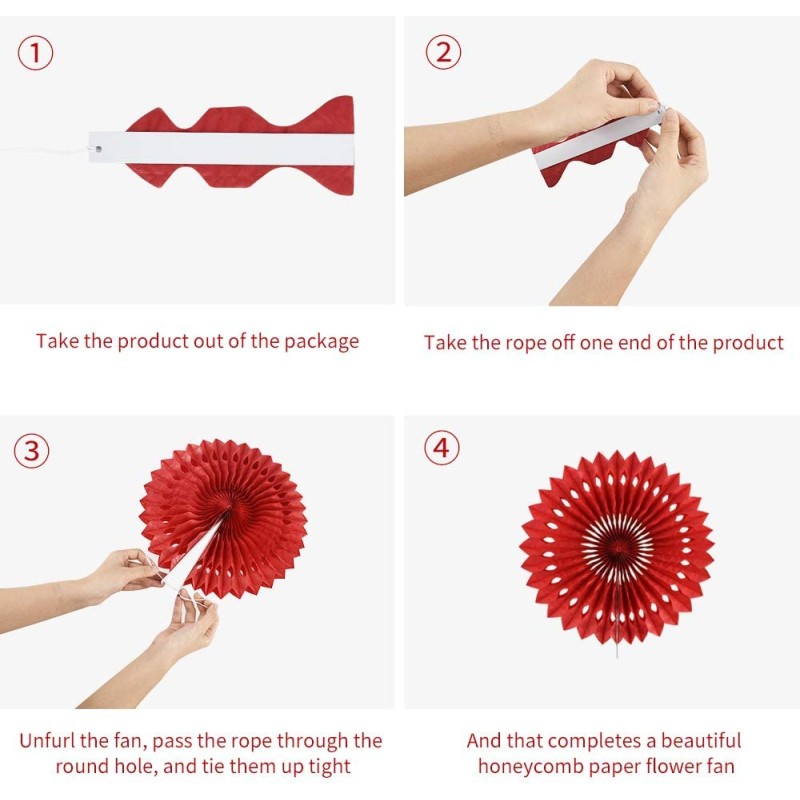 ①

Take the product out of the package

②

Take the rope off one end of the product

③

Unfurl the fan, pass the rope through the round hole, and tie them up tight

④

And that completes a beautiful honeycomb paper flower fan