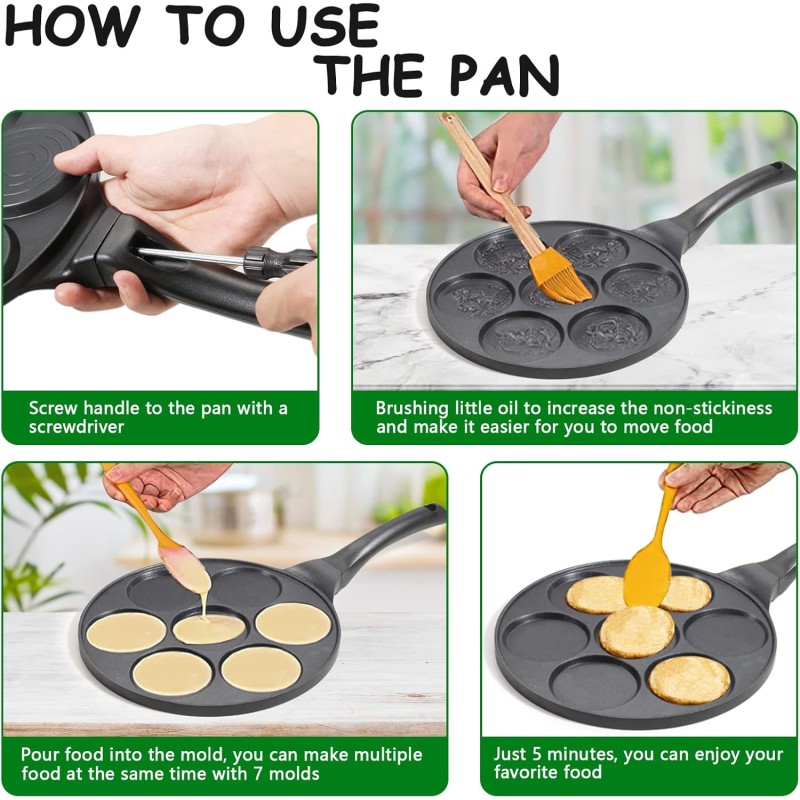 HOW TO USE THE PAN

Screw handle to the pan with a screwdriver

Brushing little oil to increase the non-stickiness and make it easier for you to move food

Pour food into the mold, you can make multiple food at the same time with 7 molds

Just 5 minutes, you can enjoy your favorite food