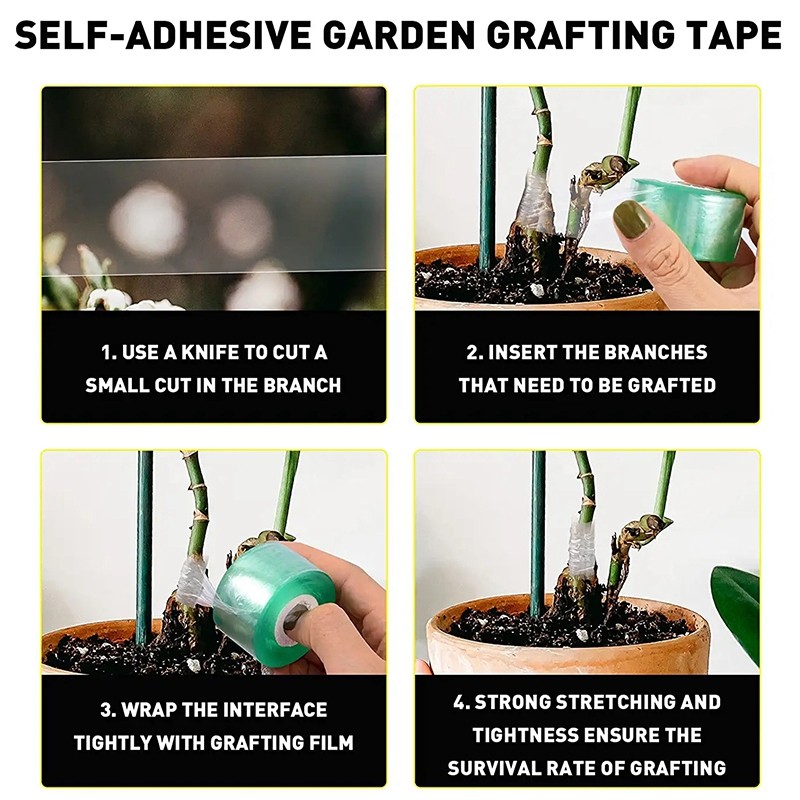 SELF-ADHESIVE GARDEN GRAFTING TAPE

1. USE A KNIFE TO CUT A SMALL CUT IN THE BRANCH

2. INSERT THE BRANCHES THAT NEED TO BE GRAFTED

3. WRAP THE INTERFACE TIGHTLY WITH GRAFTING FILM

4. STRONG STRETCHING AND TIGHTNESS ENSURE THE SURVIVAL RATE OF GRAFTING