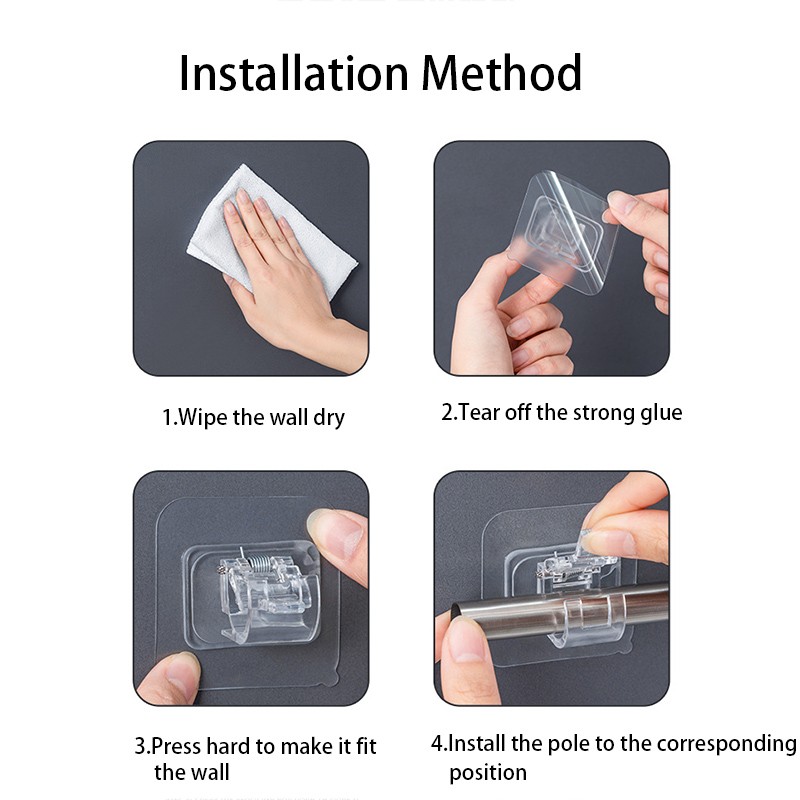 Installation Method

1.Wipe the wall dry

2.Tear off the strong glue

3.Press hard to make it fit the wall

4.Install the pole to the corresponding position