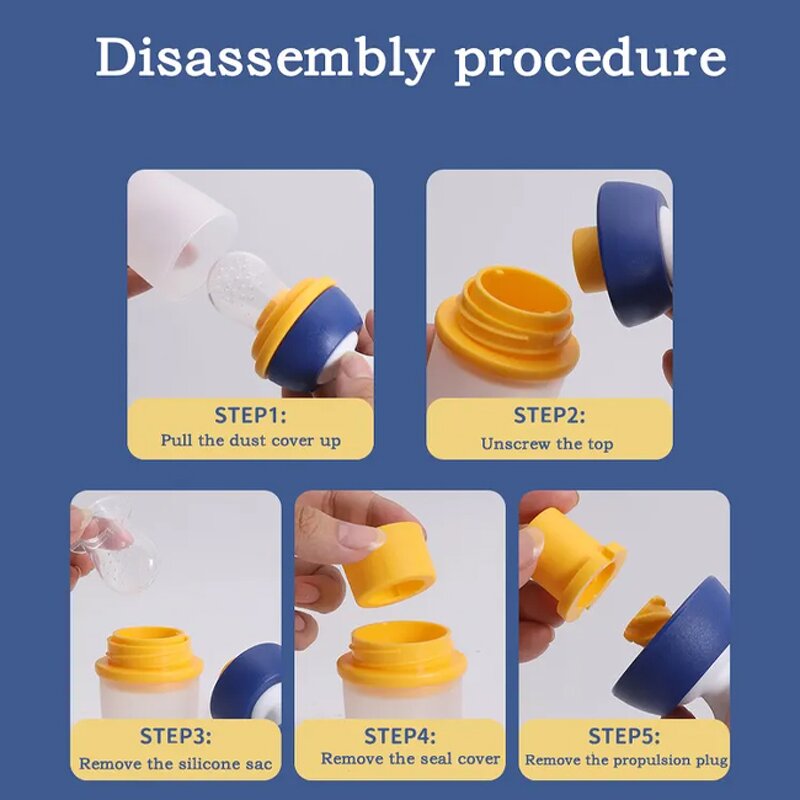 Disassembly procedure

STEP1:
Pull the dust cover up

STEP2:
Unscrew the top

STEP3:
Remove the silicone sac

STEP4:
Remove the seal cover

STEP5:
Remove the propulsion plug