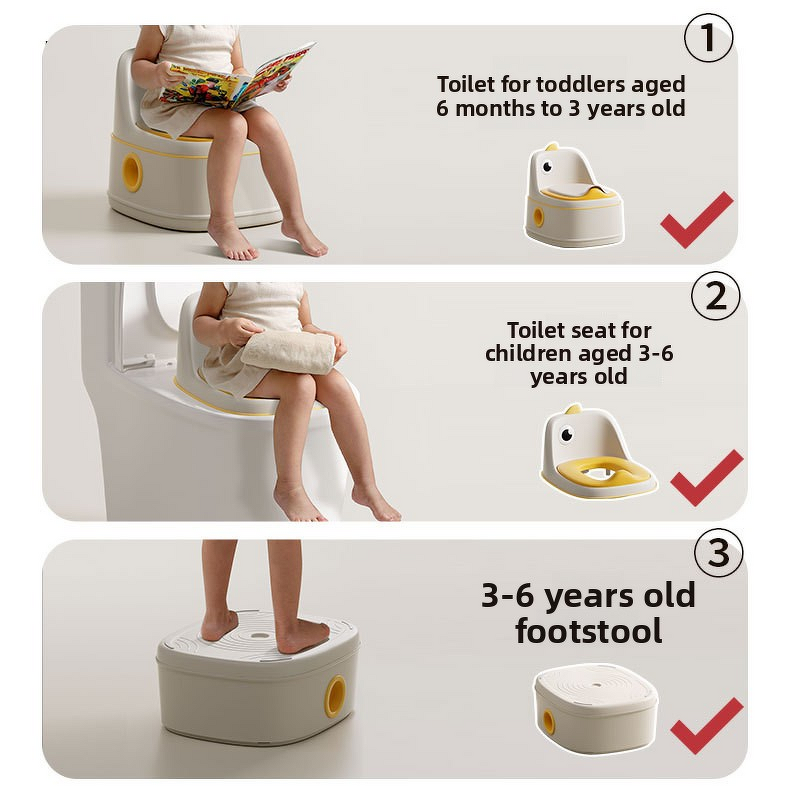 1

Toilet for toddlers aged 6 months to 3 years old

2

Toilet seat for children aged 3-6 years old

3

3-6 years old footstool