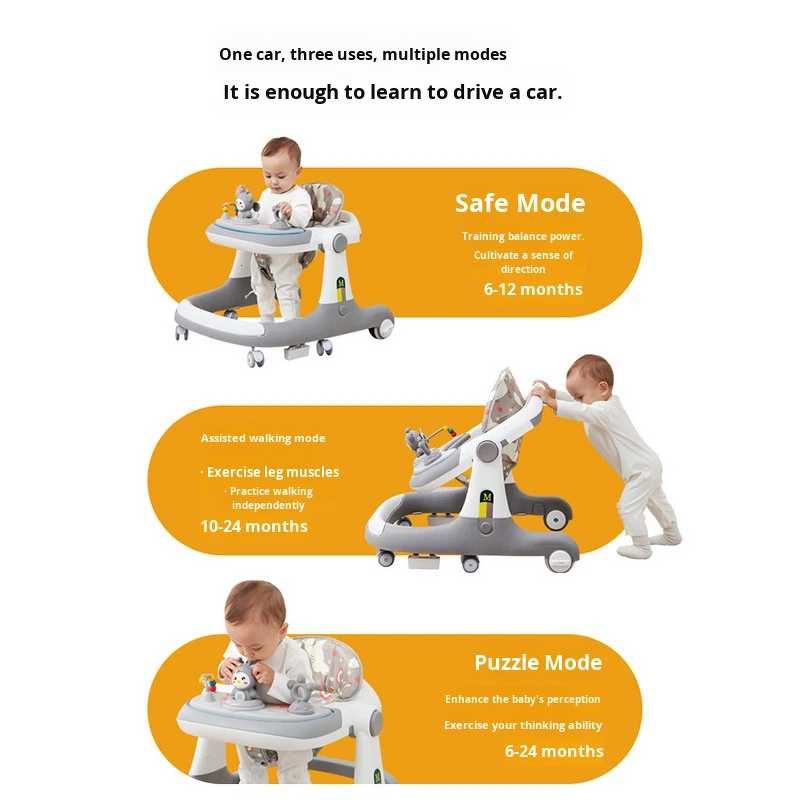 One car, three uses, multiple modes

It is enough to learn to drive a car.

Safe Mode

Training balance power.

Cultivate a sense of direction

6-12 months

M

Assisted walking mode

· Exercise leg muscles

· Practice walking independently

10-24 months

M

Puzzle Mode

Enhance the baby's perception

Exercise your thinking ability

6-24 months

M