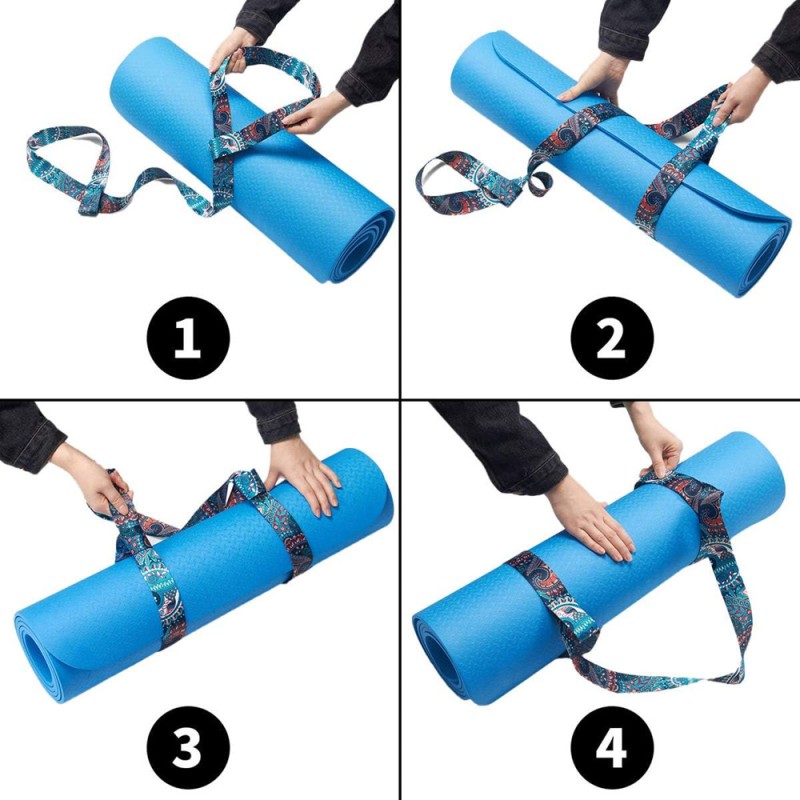 1

2

3

4