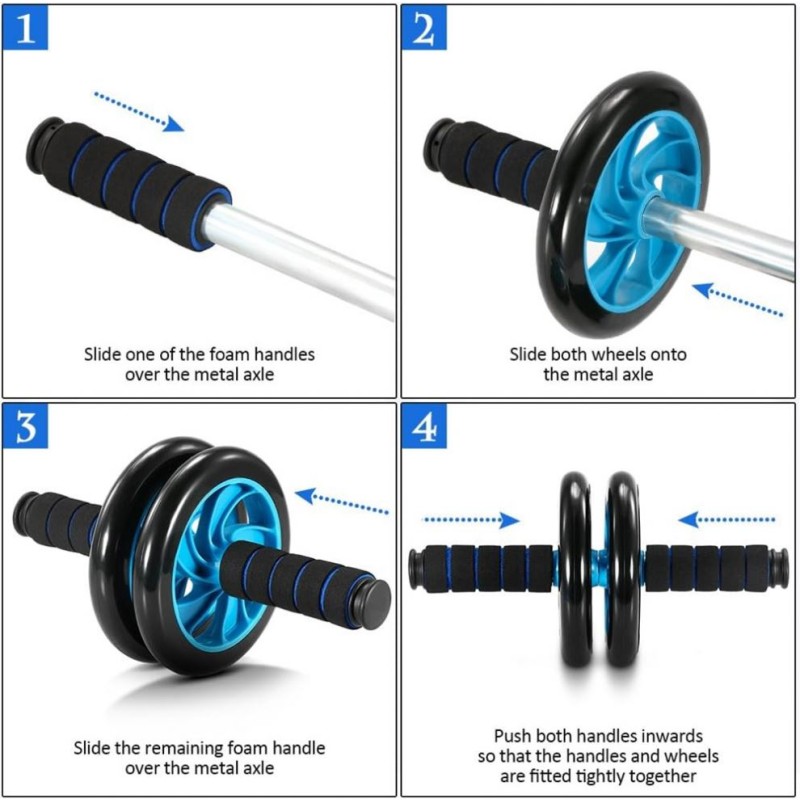 1

Slide one of the foam handles over the metal axle

2

Slide both wheels onto the metal axle

3

Slide the remaining foam handle over the metal axle

4

Push both handles inwards so that the handles and wheels are fitted tightly together