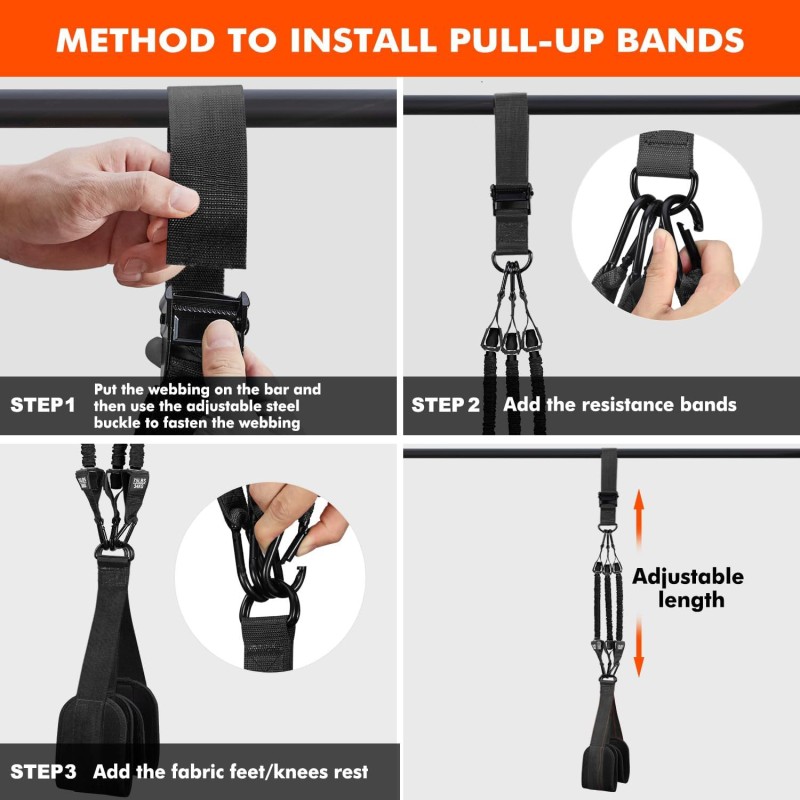 METHOD TO INSTALL PULL-UP BANDS

STEP1 Put the webbing on the bar and then use the adjustable steel buckle to fasten the webbing

STEP 2 Add the resistance bands

STEP3 Add the fabric feet/knees rest

Adjustable length