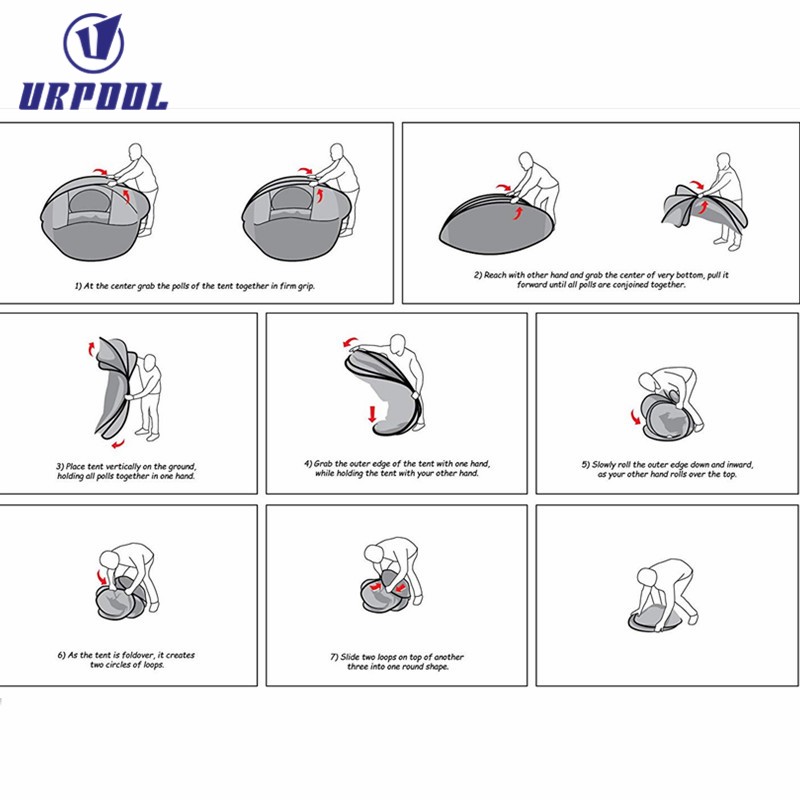 URPOOL

1) At the center grab the polls of the tent together in firm grip.

2) Reach with other hand and grab the center of very bottom, pull it forward until all polls are conjoined together.

3) Place tent vertically on the ground, holding all polls together in one hand.

4) Grab the outer edge of the tent with one hand, while holding the tent with your other hand.

5) Slowly roll the outer edge down and inward, as your other hand rolls over the top.

6) As the tent is foldover, it creates two circles of loops.

7) Slide two loops on top of another three into one round shape.