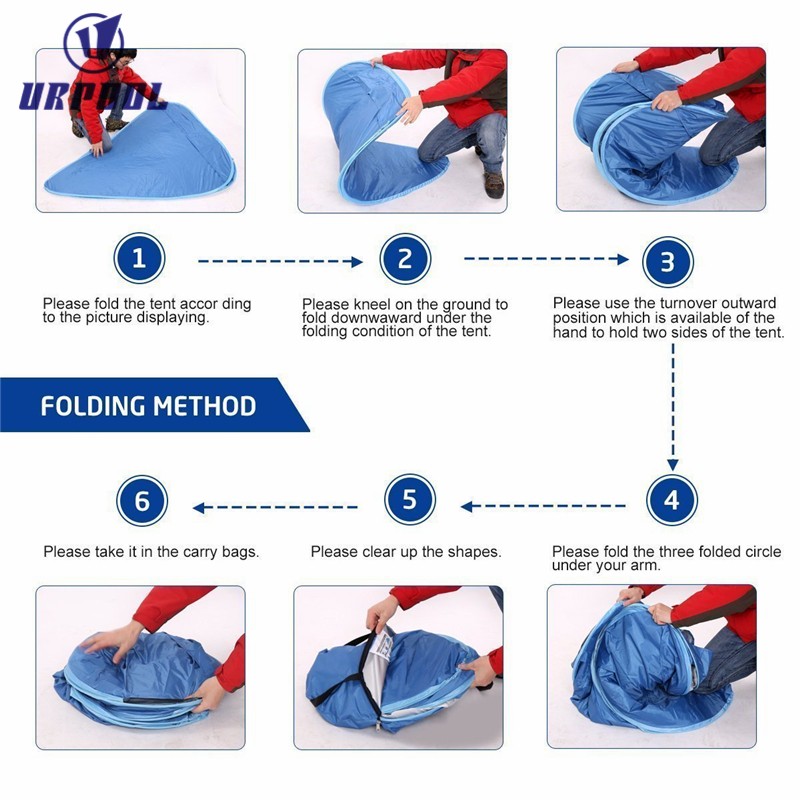 URPOOL

1

Please fold the tent accor ding to the picture displaying.

2

Please kneel on the ground to fold downwaward under the folding condition of the tent.

3

Please use the turnover outward position which is available of the hand to hold two sides of the tent.

FOLDING METHOD

6

Please take it in the carry bags.

5

Please clear up the shapes.

4

Please fold the three folded circle under your arm.