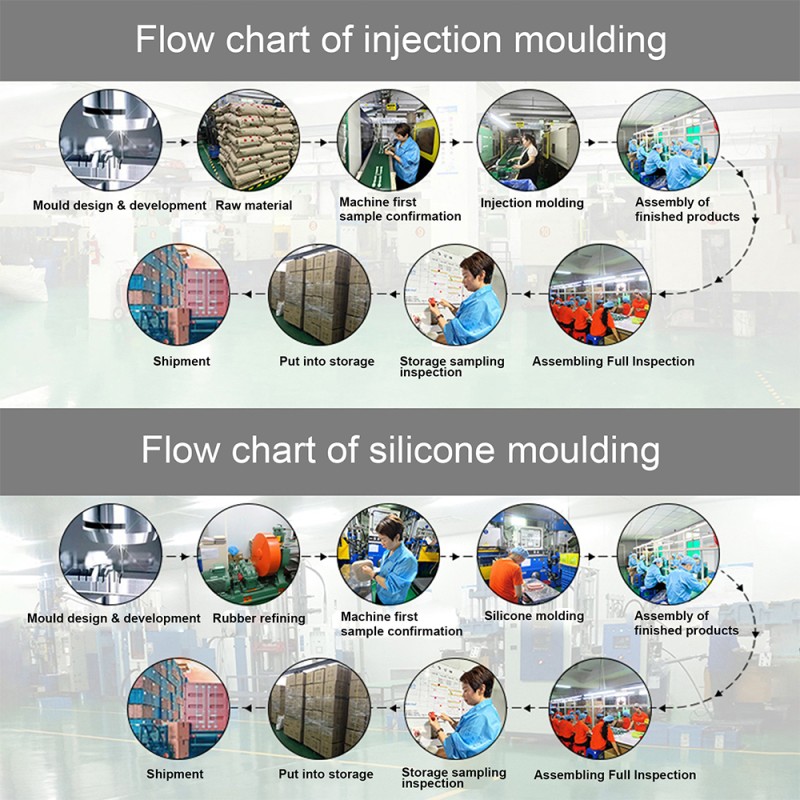 Flow chart of injection moulding

Mould design & development

Raw material

Machine first sample confirmation

Injection molding

Assembly of finished products

Assembling Full Inspection

Storage sampling inspection

Put into storage

Shipment

Flow chart of silicone moulding

Mould design & development

Rubber refining

Machine first sample confirmation

Silicone molding

Assembly of finished products

Assembling Full Inspection

Storage sampling inspection

Put into storage

Shipment