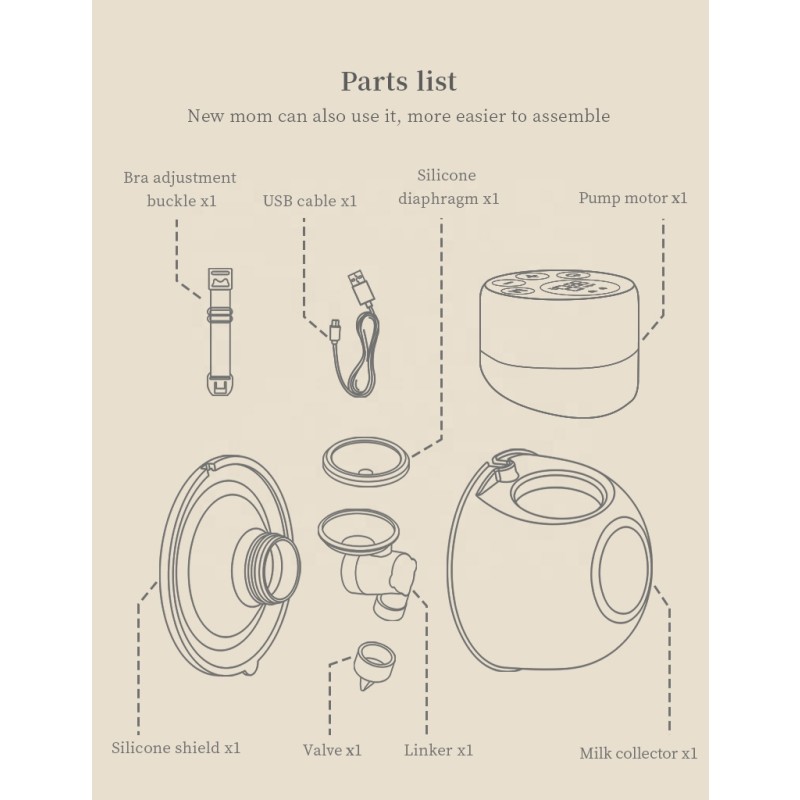 Parts list

New mom can also use it, more easier to assemble

Bra adjustment buckle x1

USB cable x1

Silicone diaphragm x1

Pump motor x1

Silicone shield x1

Valve x1

Linker x1

Milk collector x1