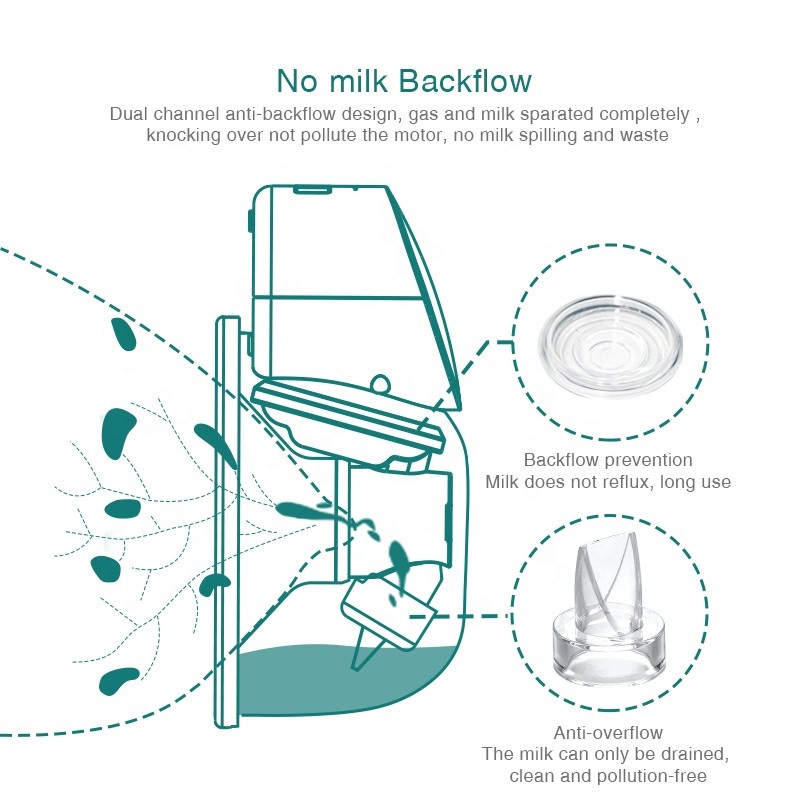 No milk Backflow

Dual channel anti-backflow design, gas and milk sparated completely , knocking over not pollute the motor, no milk spilling and waste

Backflow prevention
Milk does not reflux, long use

Anti-overflow
The milk can only be drained, clean and pollution-free