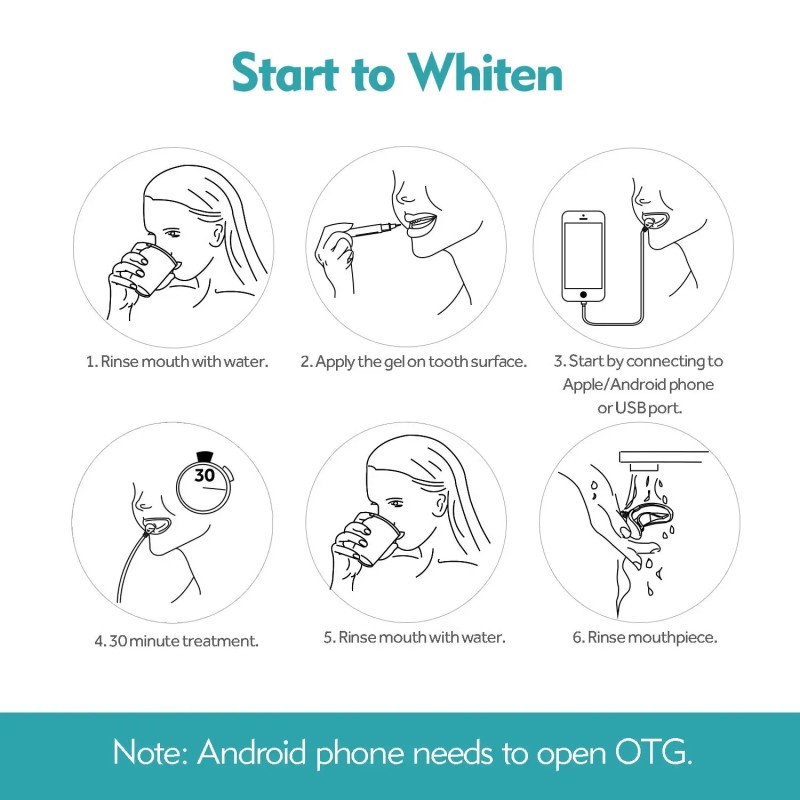 Start to Whiten

1. Rinse mouth with water.

2. Apply the gel on tooth surface.

3. Start by connecting to Apple/Android phone or USB port.

30

4. 30 minute treatment.

5. Rinse mouth with water.

6. Rinse mouthpiece.

Note: Android phone needs to open OTG.