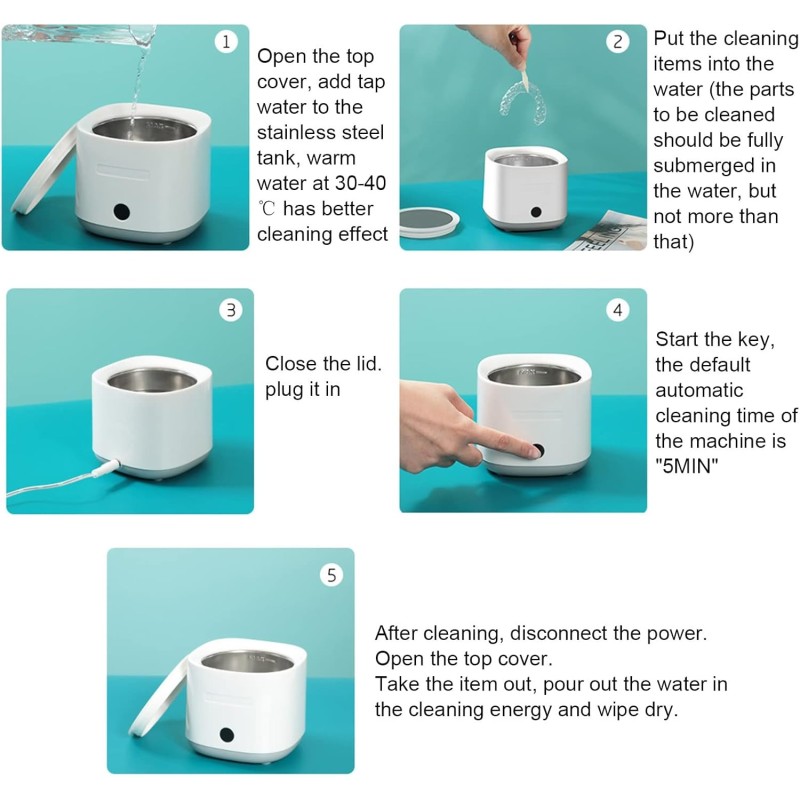 1

Open the top cover, add tap water to the stainless steel tank, warm water at 30-40 ℃ has better cleaning effect

2

Put the cleaning items into the water (the parts to be cleaned should be fully submerged in the water, but not more than that)

3

Close the lid. plug it in

4

Start the key, the default automatic cleaning time of the machine is "5MIN"

5

After cleaning, disconnect the power.
Open the top cover.
Take the item out, pour out the water in the cleaning energy and wipe dry.