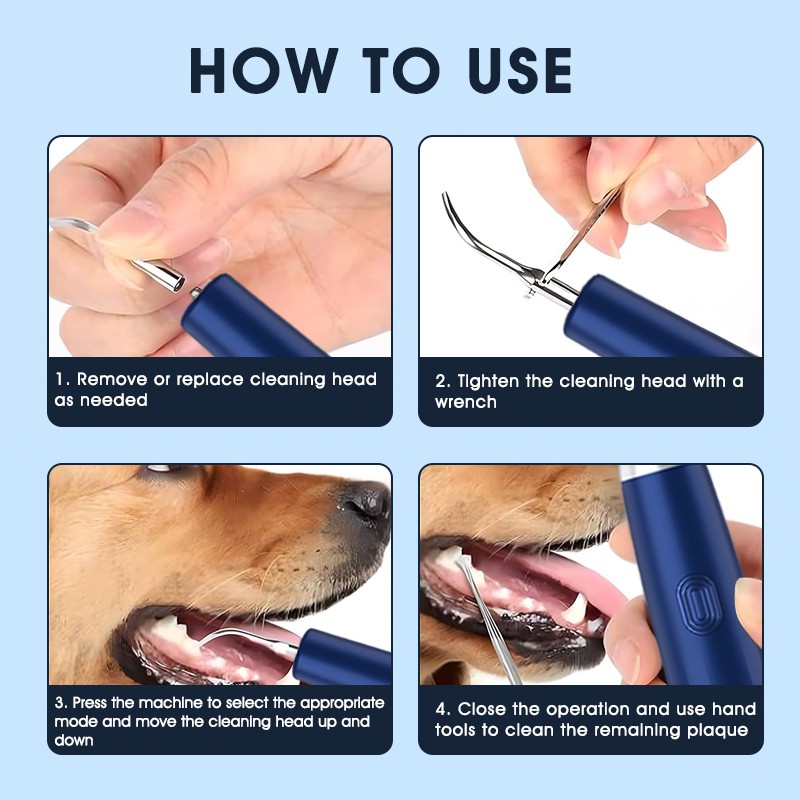 HOW TO USE

1. Remove or replace cleaning head as needed

2. Tighten the cleaning head with a wrench

3. Press the machine to select the appropriate mode and move the cleaning head up and down

4. Close the operation and use hand tools to clean the remaining plaque