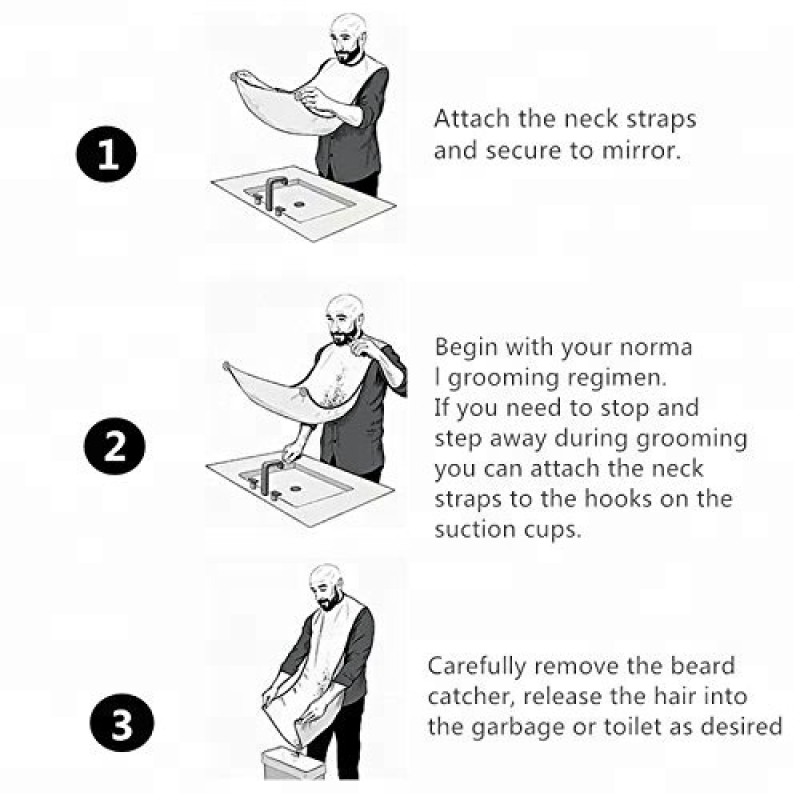 1

Attach the neck straps and secure to mirror.

2

Begin with your norma l grooming regimen. If you need to stop and step away during grooming you can attach the neck straps to the hooks on the suction cups.

3

Carefully remove the beard catcher, release the hair into the garbage or toilet as desired