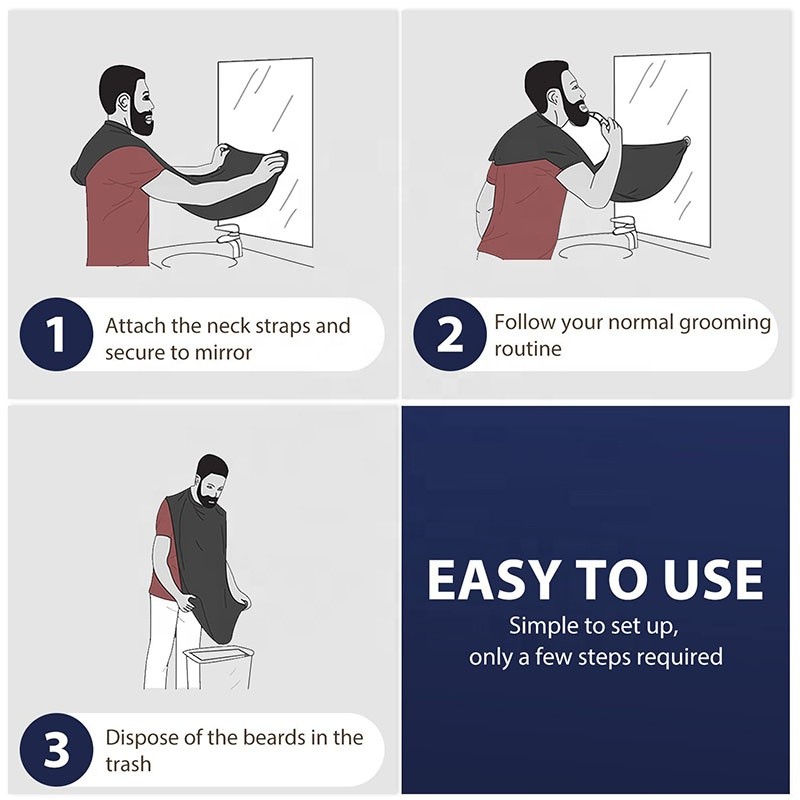 1 Attach the neck straps and secure to mirror

2 Follow your normal grooming routine

3 Dispose of the beards in the trash

EASY TO USE

Simple to set up, only a few steps required