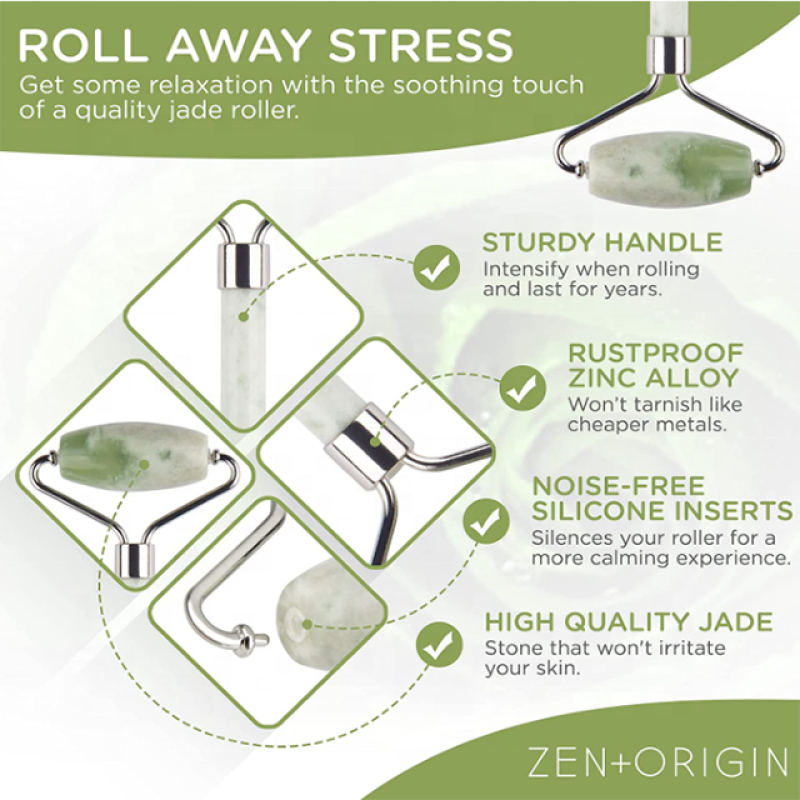 ROLL AWAY STRESS
Get some relaxation with the soothing touch of a quality jade roller.

STURDY HANDLE
Intensify when rolling and last for years.

RUSTPROOF ZINC ALLOY
Won't tarnish like cheaper metals.

NOISE-FREE SILICONE INSERTS
Silences your roller for a more calming experience.

HIGH QUALITY JADE
Stone that won't irritate your skin.

ZEN+ORIGIN