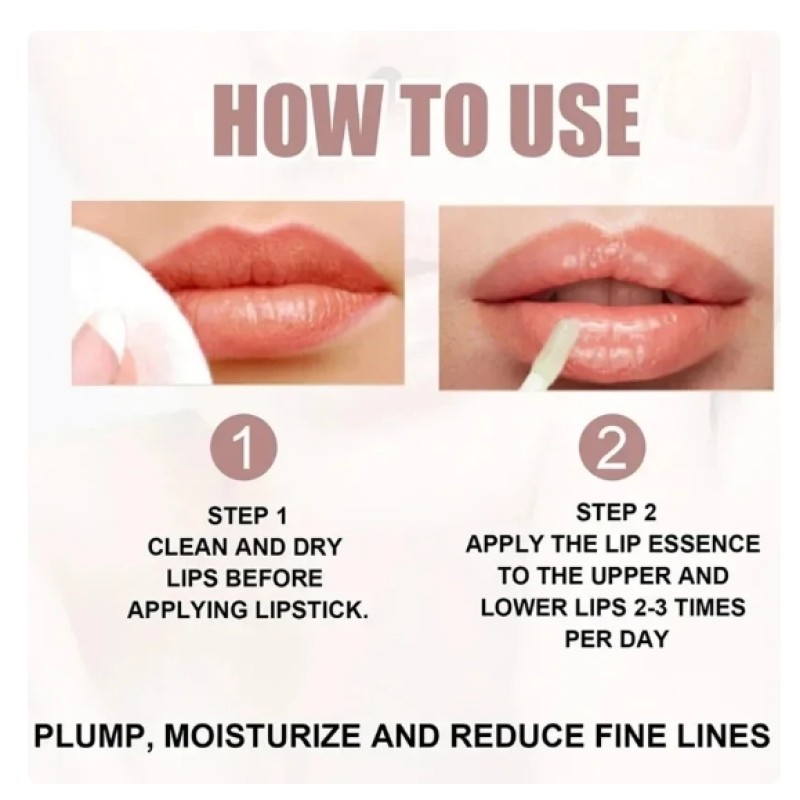 HOW TO USE

1

STEP 1
CLEAN AND DRY LIPS BEFORE APPLYING LIPSTICK.

2

STEP 2
APPLY THE LIP ESSENCE TO THE UPPER AND LOWER LIPS 2-3 TIMES PER DAY

PLUMP, MOISTURIZE AND REDUCE FINE LINES