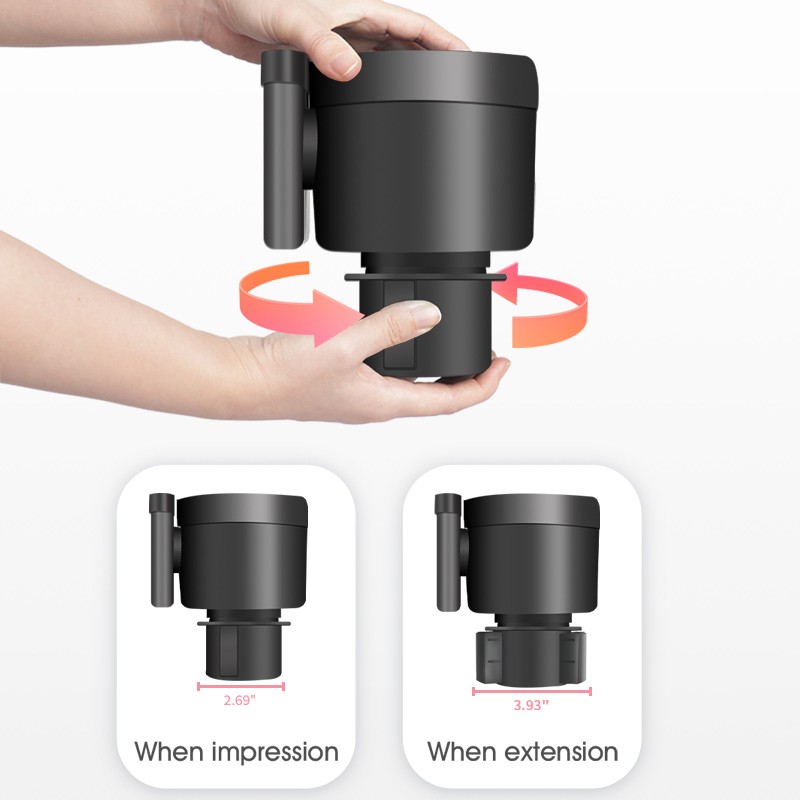 2.69"

When impression

3.93"

When extension