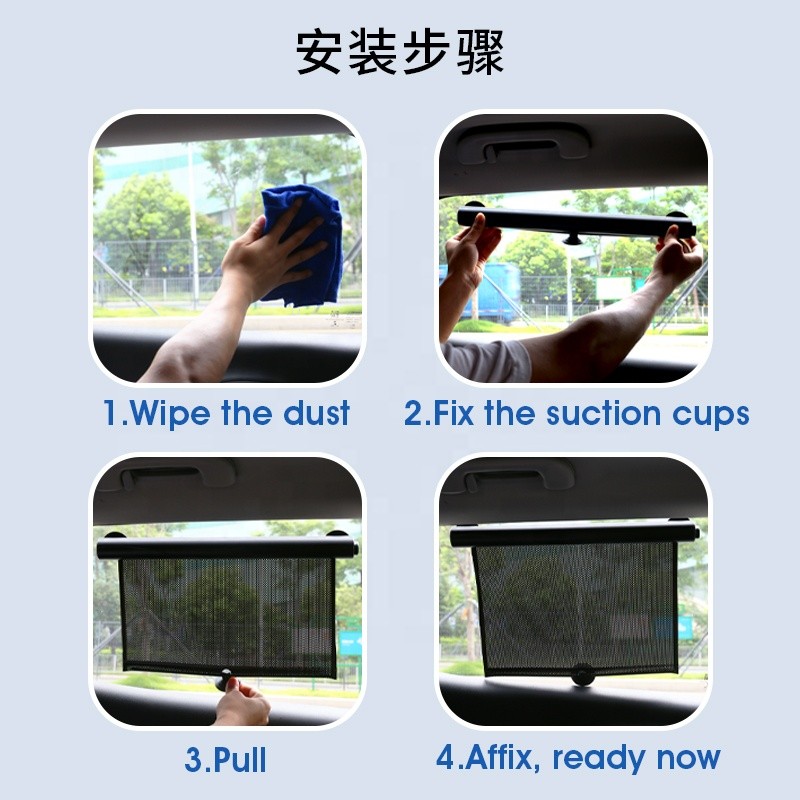 安装步骤

1.Wipe the dust

2.Fix the suction cups

3.Pull

4.Affix, ready now