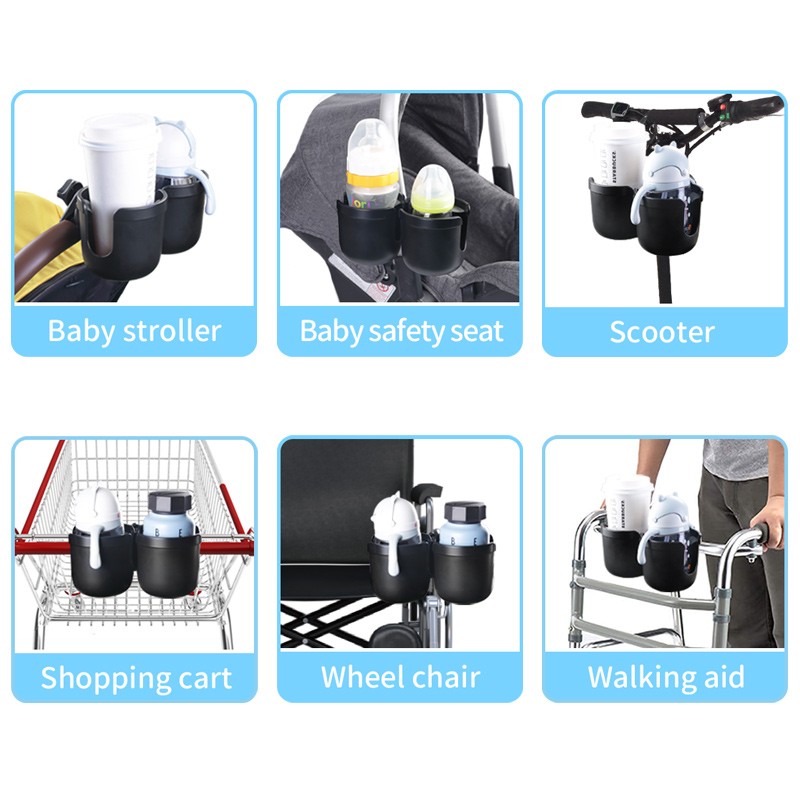 Baby stroller

Baby safety seat

Scooter

Shopping cart

Wheel chair

Walking aid