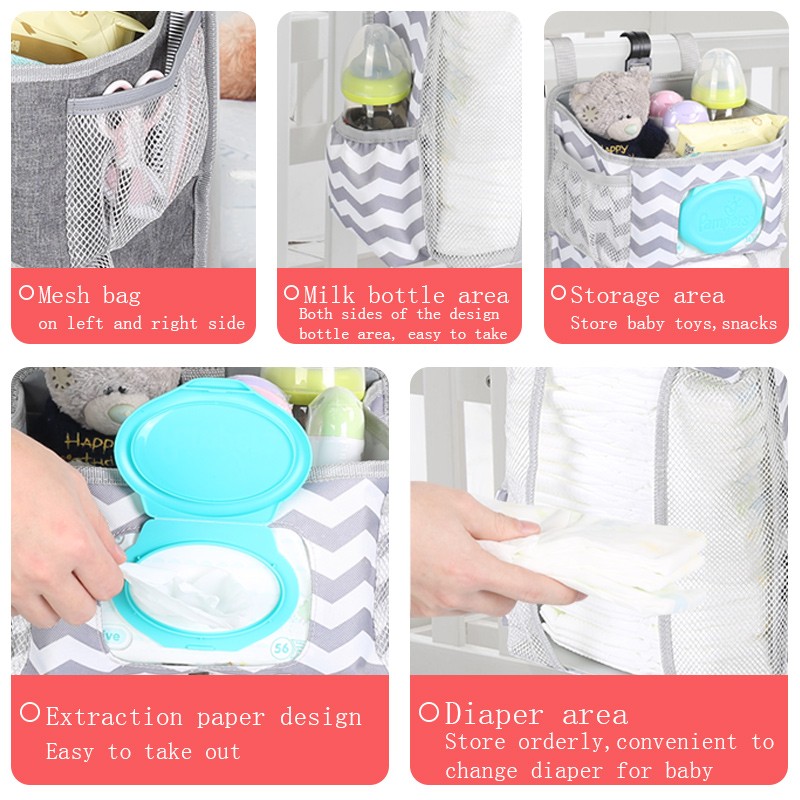 Mesh bag
on left and right side

Milk bottle area
Both sides of the design bottle area, easy to take

Storage area
Store baby toys,snacks

Extraction paper design
Easy to take out

Diaper area
Store orderly,convenient to change diaper for baby