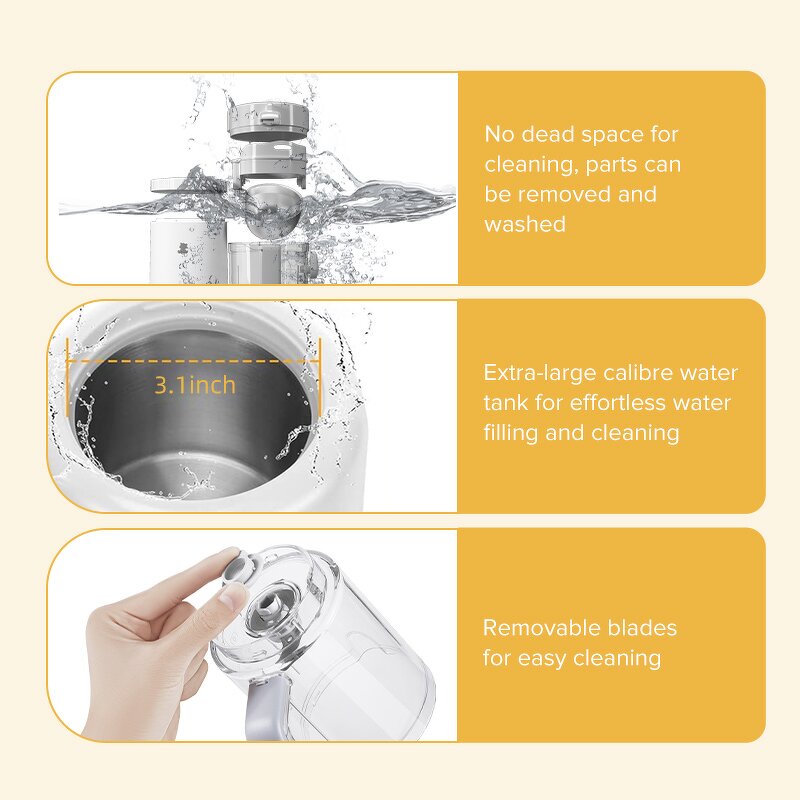 No dead space for cleaning, parts can be removed and washed

3.1inch

Extra-large calibre water tank for effortless water filling and cleaning

Removable blades for easy cleaning